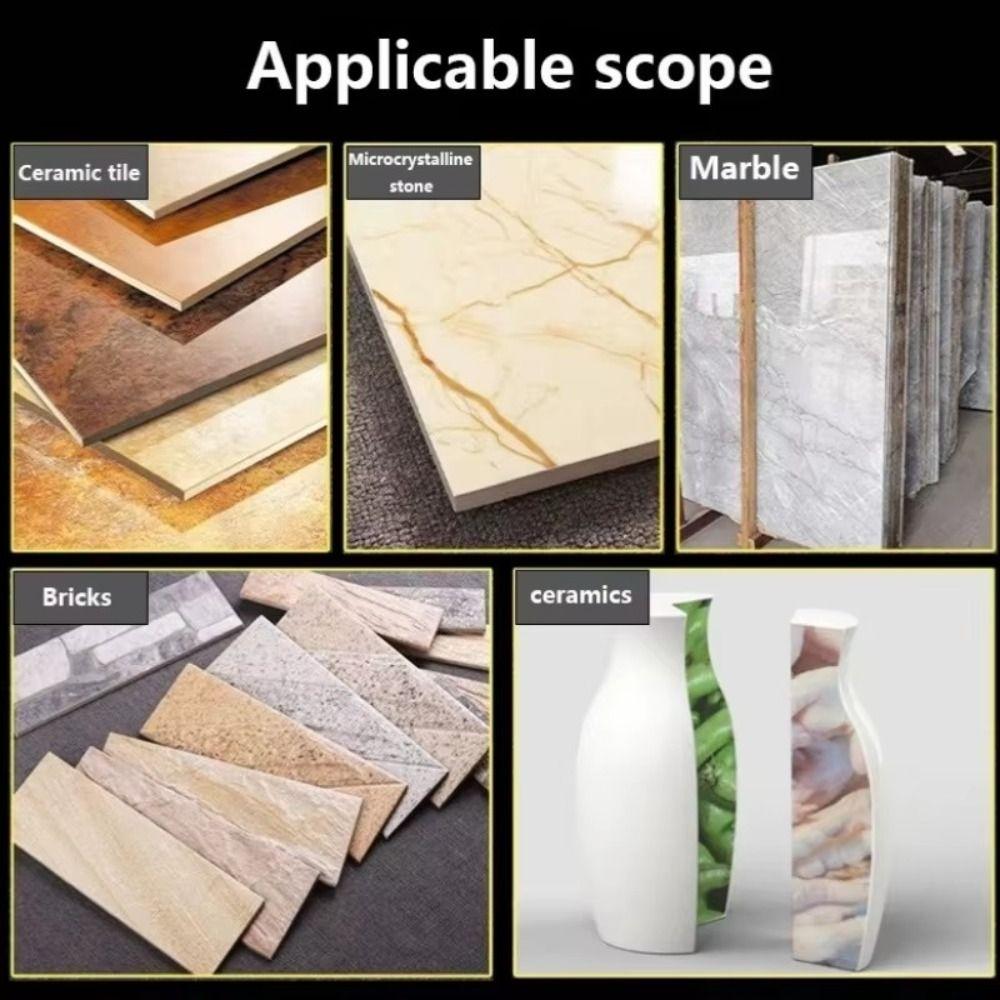 Applicable scope

Ceramic tile

Microcrystalline stone

Marble

Bricks

ceramics