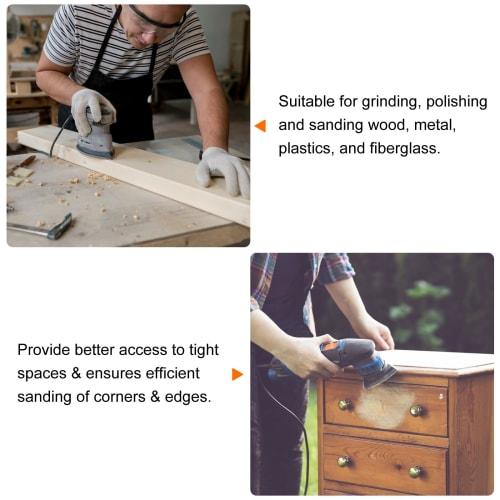 Suitable for grinding, polishing and sanding wood, metal, plastics, and fiberglass.

Provide better access to tight spaces & ensures efficient sanding of corners & edges.