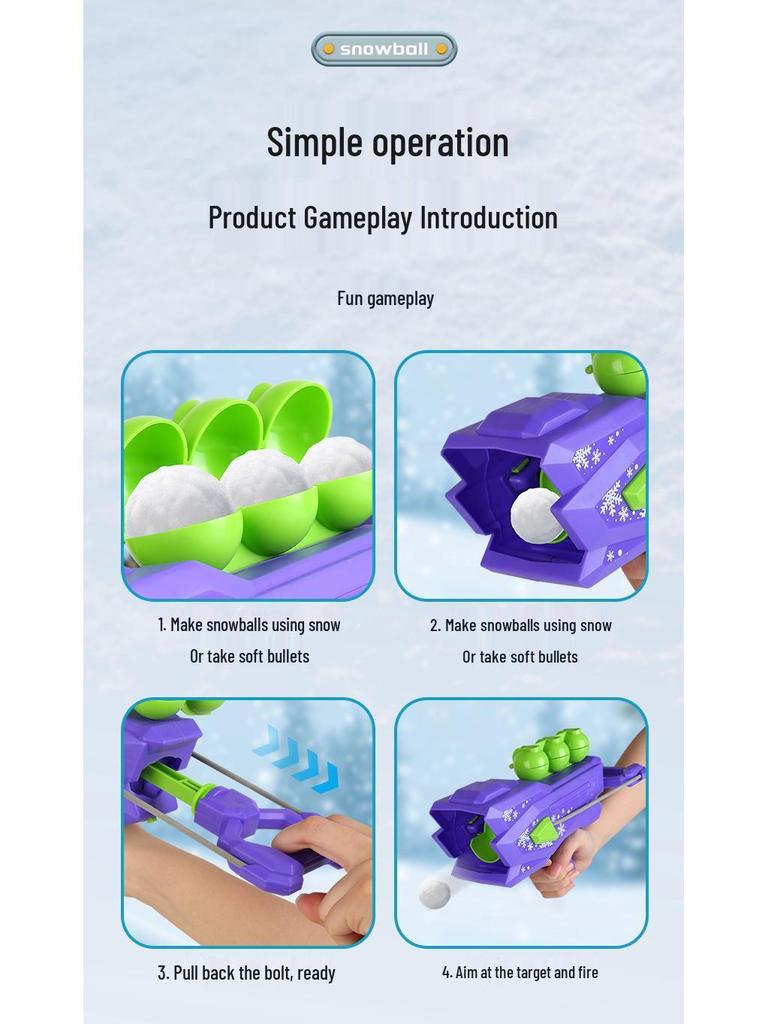 snowball

Simple operation

Product Gameplay Introduction

Fun gameplay

1. Make snowballs using snow
Or take soft bullets

2. Make snowballs using snow
Or take soft bullets

3. Pull back the bolt, ready

4. Aim at the target and fire