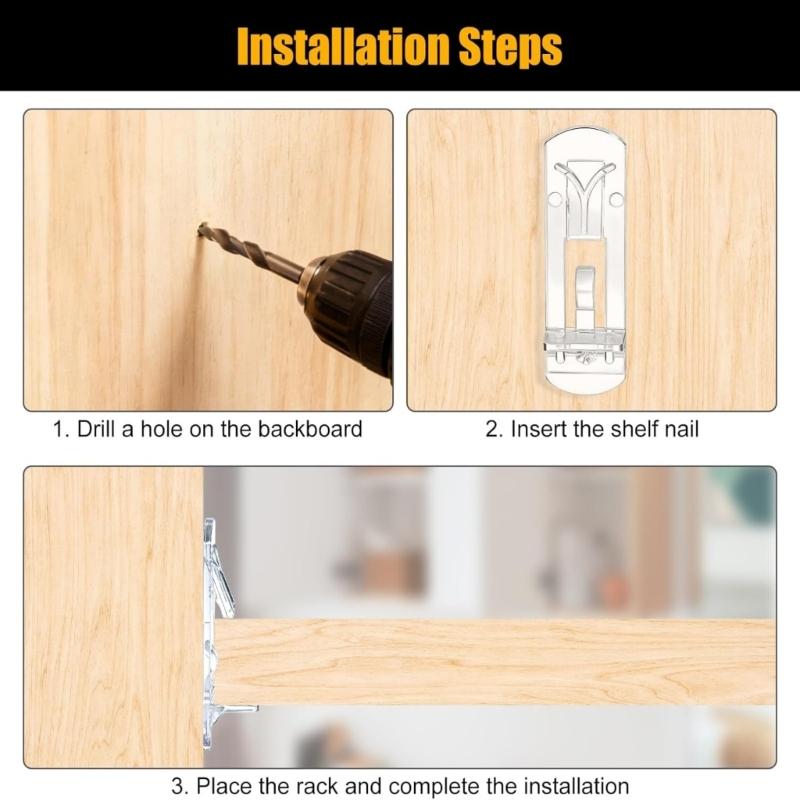 Installation Steps

1. Drill a hole on the backboard

2. Insert the shelf nail

3. Place the rack and complete the installation