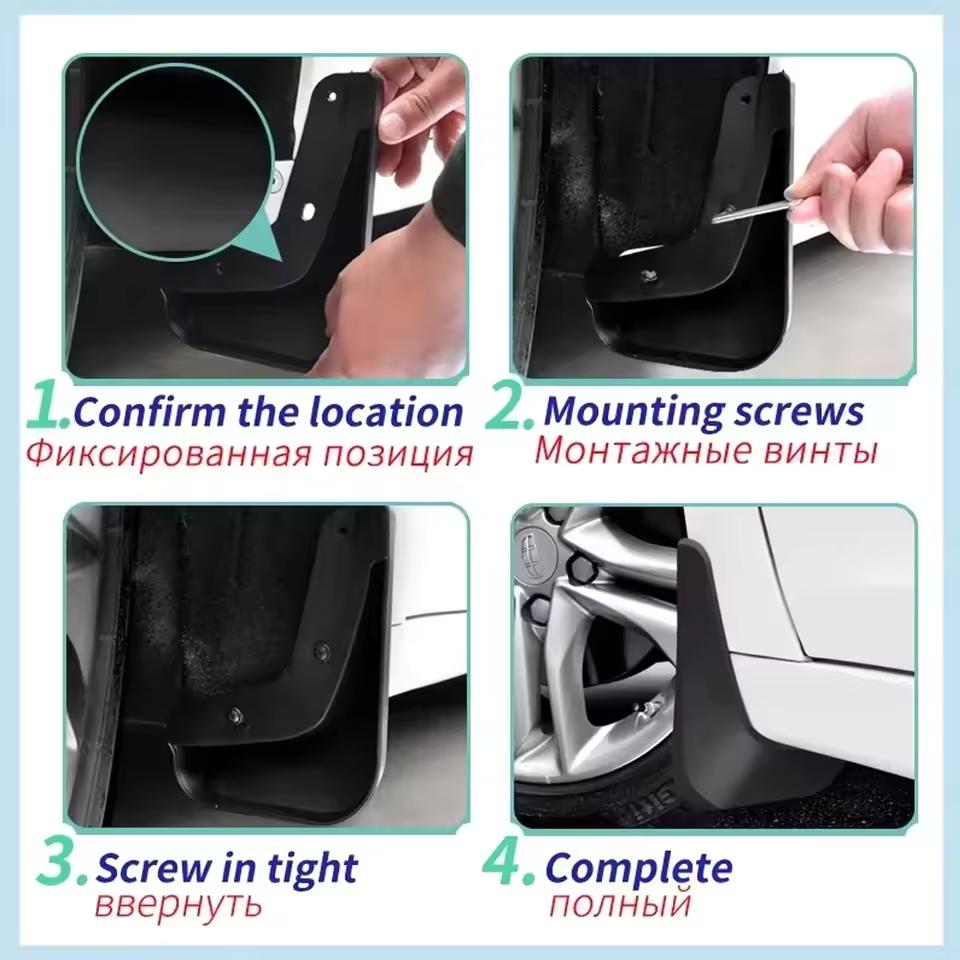 1. Confirm the location
Фиксированная позиция

2. Mounting screws
Монтажные винты

3. Screw in tight
ввернуть

4. Complete
полный