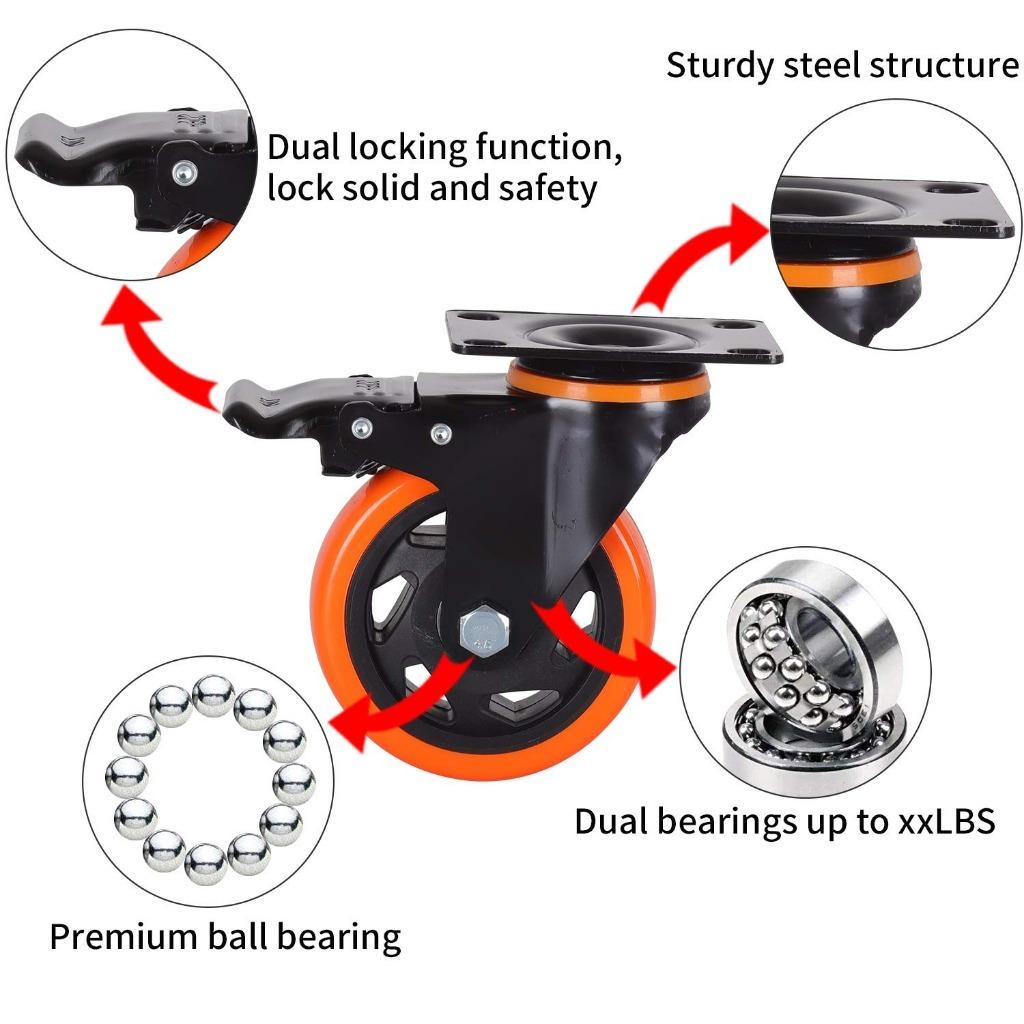 Sturdy steel structure

Dual locking function, lock solid and safety

Dual bearings up to xxLBS

Premium ball bearing