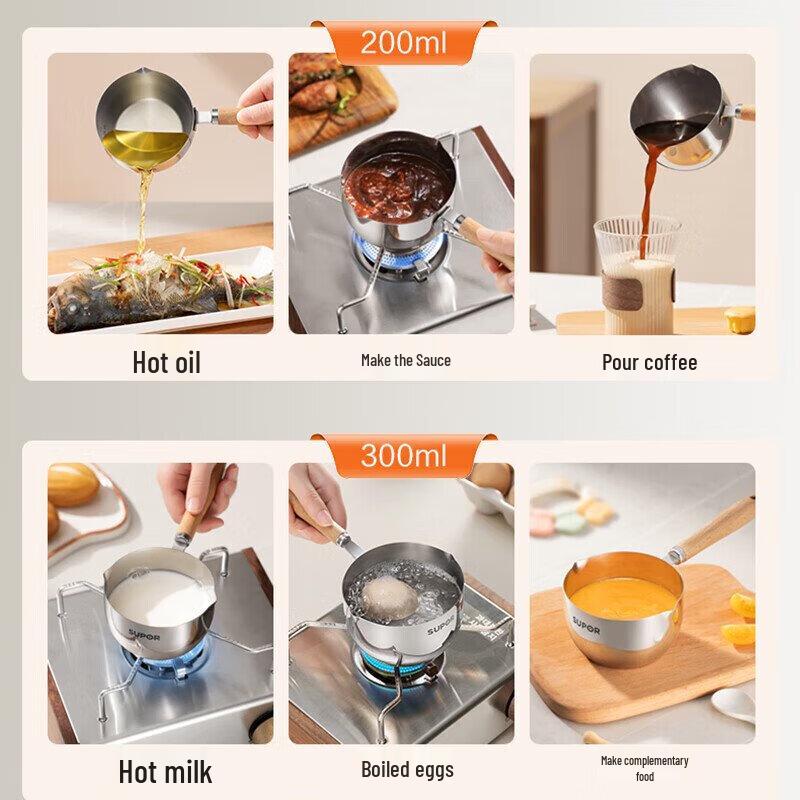 200ml

Hot oil

Make the Sauce

Pour coffee

300ml

SUPOR

SUPOR

SUPOR

Hot milk

Boiled eggs

Make complementary food