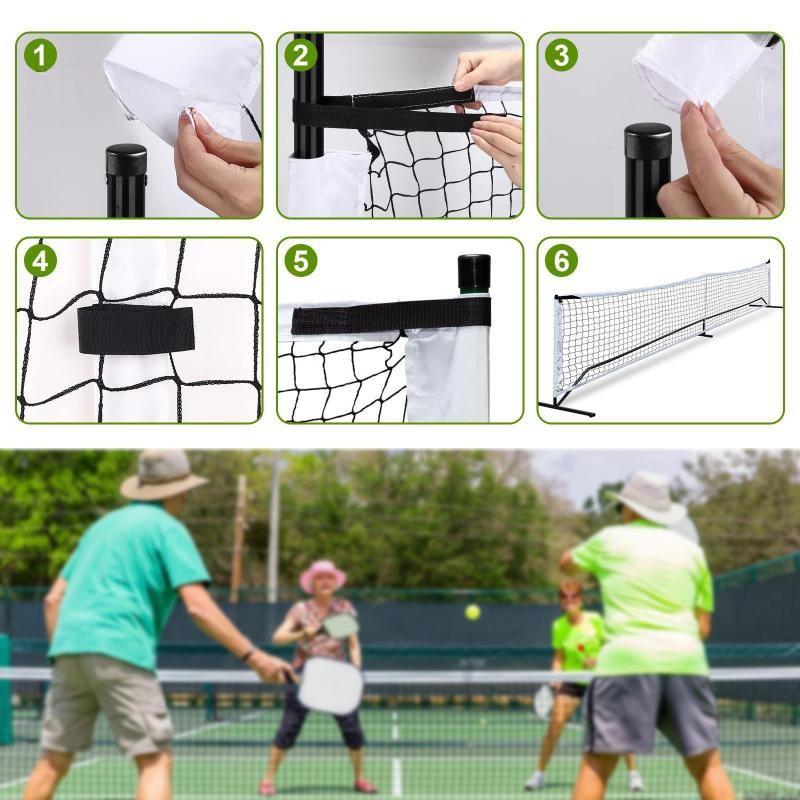 1

2

3

4

5

6