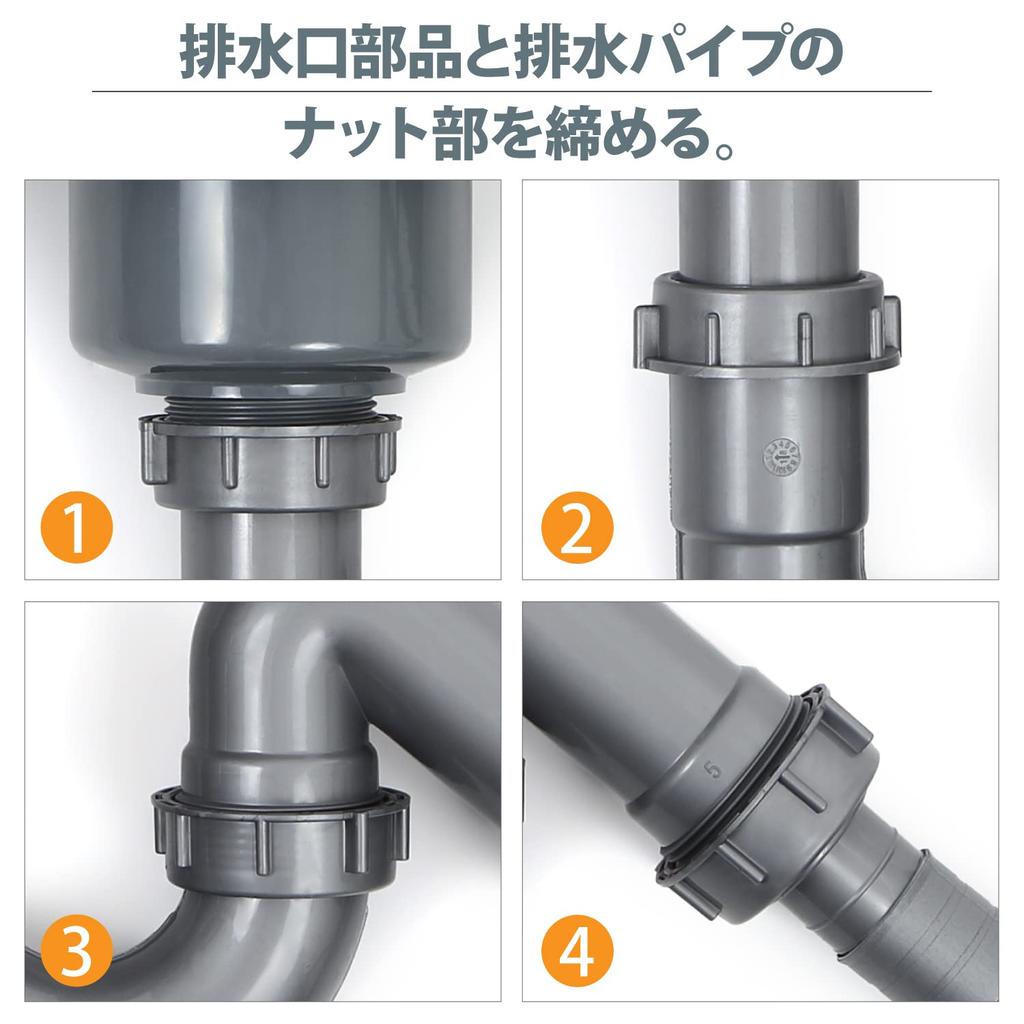 排水口部品と排水パイプの
ナット部を締める。

1

2

3

4

5