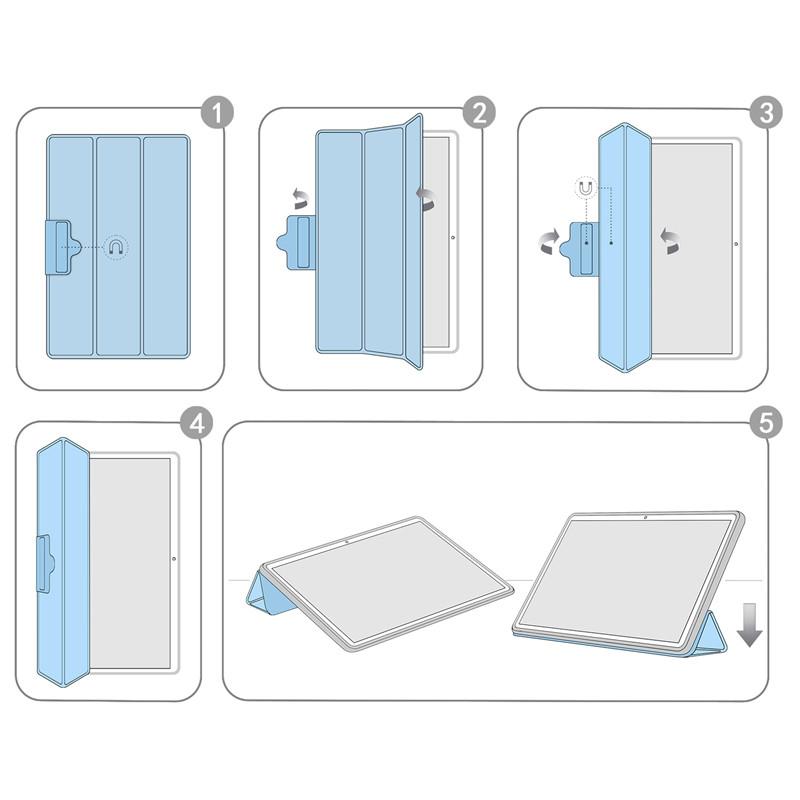 1
2
3
4
5