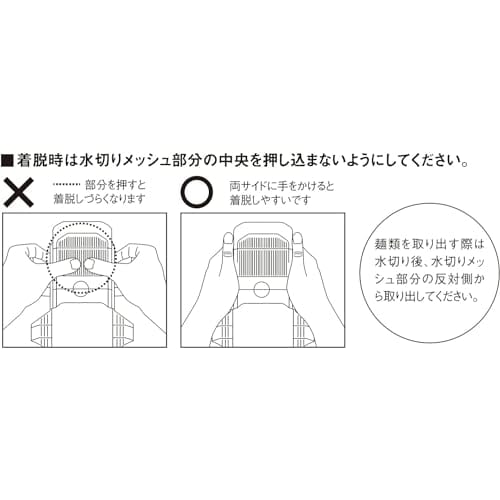 ■着脱時は水切りメッシュ部分の中央を押し込まないようにしてください。

×

……… 部分を押すと着脱しづらくなります

○

両サイドに手をかけると着脱しやすいです

麺類を取り出す際は水切り後、水切りメッシュ部分の反対側から取り出してください。