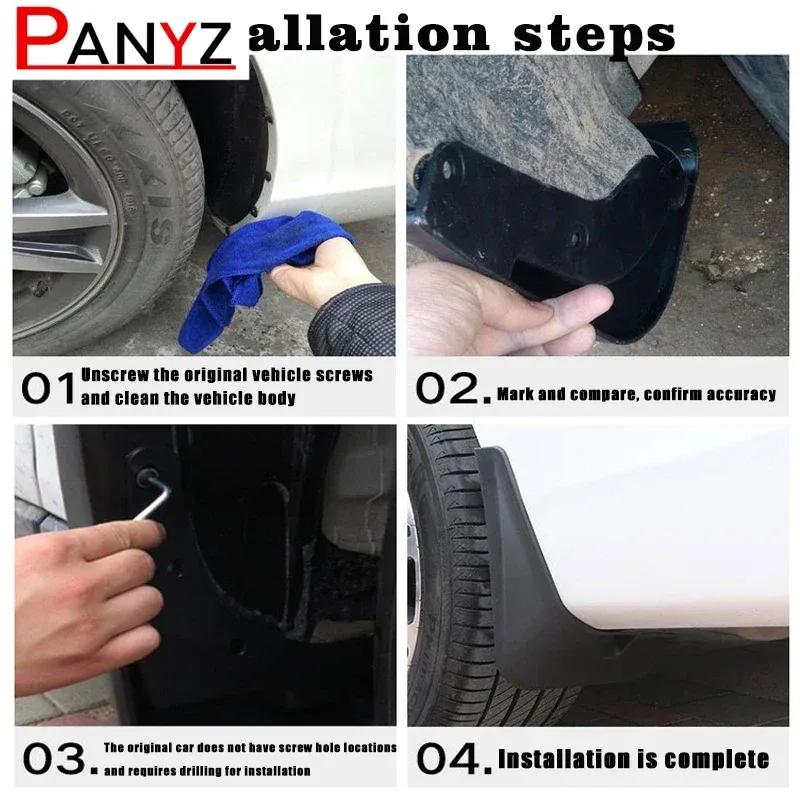 PANYZ allation steps

01 Unscrew the original vehicle screws and clean the vehicle body

02. Mark and compare, confirm accuracy

03. The original car does not have screw hole locations and requires drilling for installation

04. Installation is complete