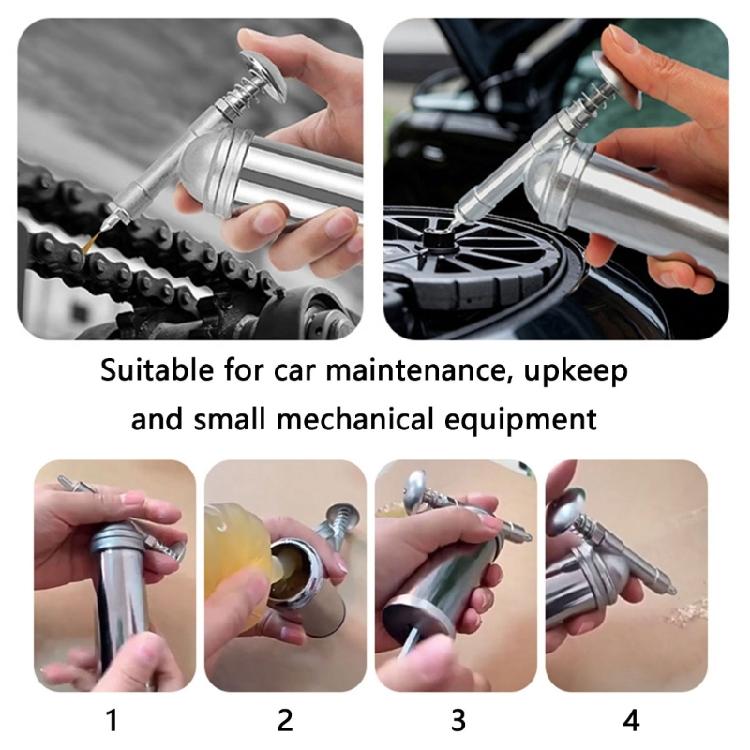 Suitable for car maintenance, upkeep and small mechanical equipment

1

2

3

4