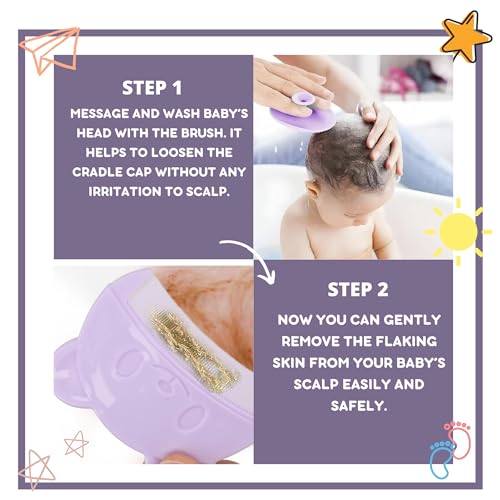 STEP 1

MESSAGE AND WASH BABY'S HEAD WITH THE BRUSH. IT HELPS TO LOOSEN THE CRADLE CAP WITHOUT ANY IRRITATION TO SCALP.

STEP 2

NOW YOU CAN GENTLY REMOVE THE FLAKING SKIN FROM YOUR BABY'S SCALP EASILY AND SAFELY.