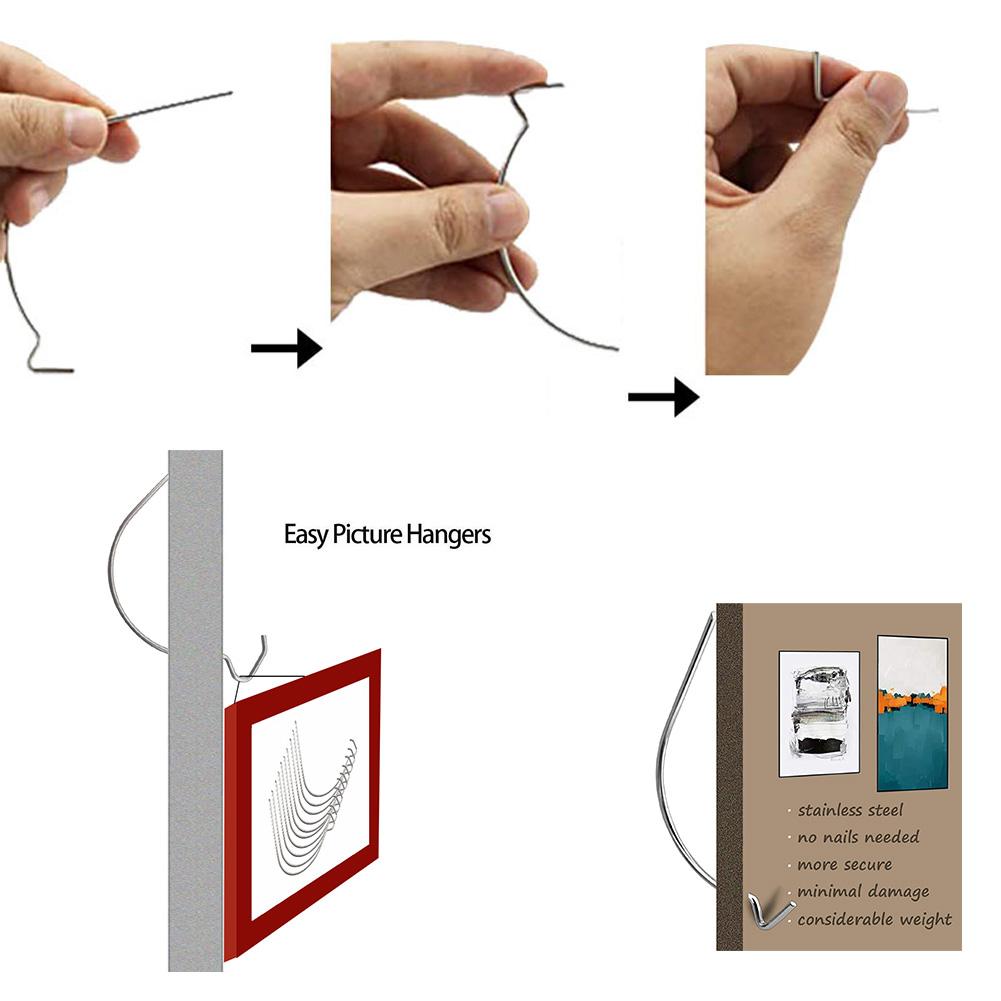 Easy Picture Hangers

· stainless steel
· no nails needed
· more secure
· minimal damage
· considerable weight