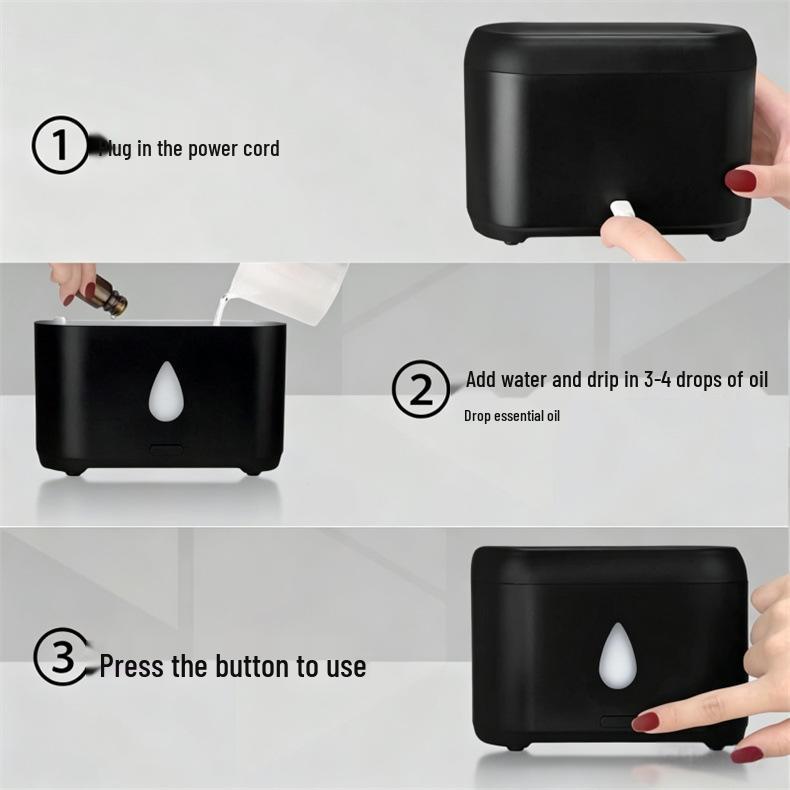 ① Plug in the power cord

② Add water and drip in 3-4 drops of oil

Drop essential oil

③ Press the button to use