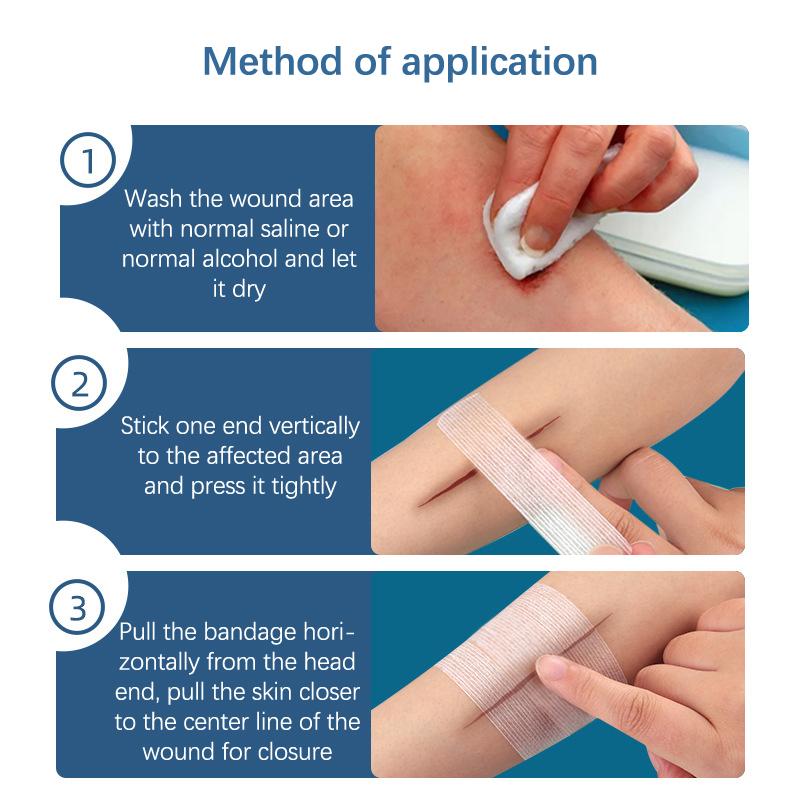 Method of application

1

Wash the wound area with normal saline or normal alcohol and let it dry

2

Stick one end vertically to the affected area and press it tightly

3

Pull the bandage horizontally from the head end, pull the skin closer to the center line of the wound for closure