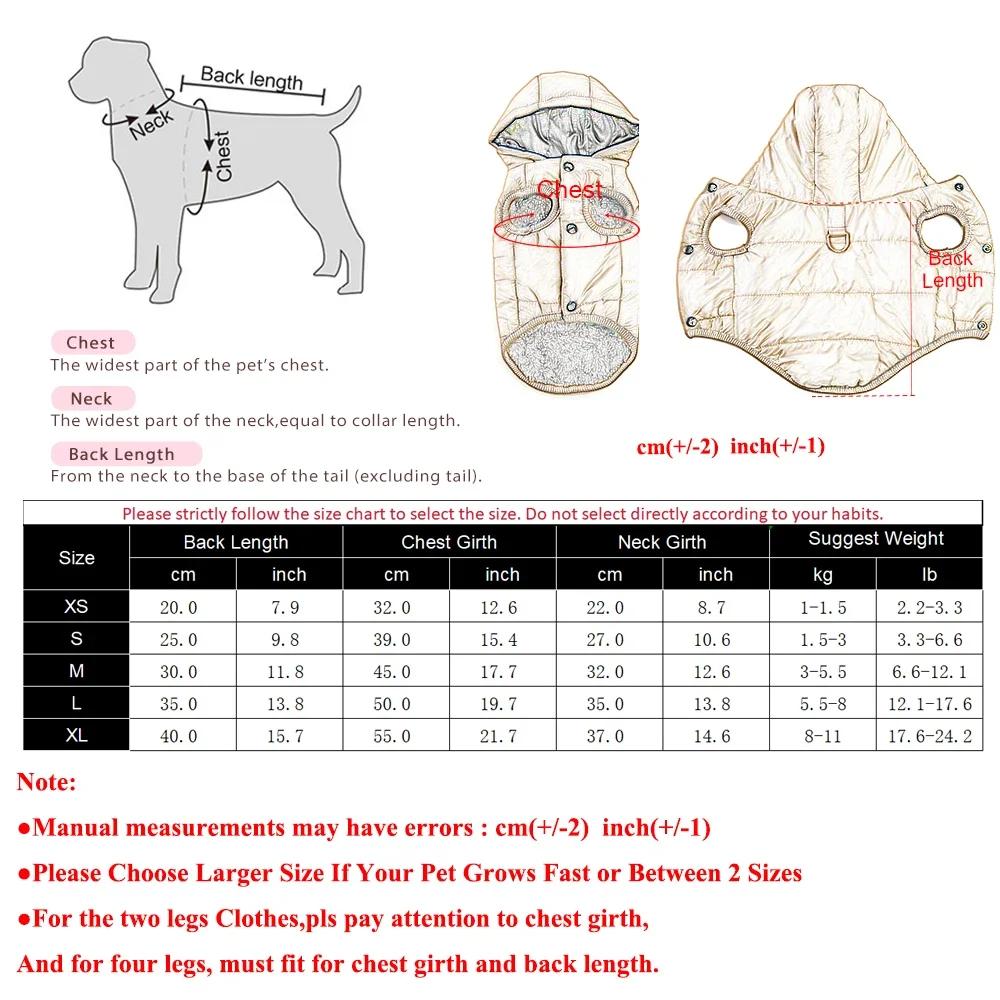 Back length

Neck

Chest

Chest

Back Length

Chest
The widest part of the pet's chest.

Neck
The widest part of the neck,equal to collar length.

Back Length
From the neck to the base of the tail (excluding tail).

cm(+/-2) inch(+/-1)

Please strictly follow the size chart to select the size. Do not select directly according to your habits.

| Size | Back Length | | Chest Girth | | Neck Girth | | Suggest Weight | |
|---|---|---|---|---|---|---|---|---|
| | cm | inch | cm | inch | cm | inch | kg | lb |
| XS | 20.0 | 7.9 | 32.0 | 12.6 | 22.0 | 8.7 | 1-1.5 | 2.2-3.3 |
| S | 25.0 | 9.8 | 39.0 | 15.4 | 27.0 | 10.6 | 1.5-3 | 3.3-6.6 |
| M | 30.0 | 11.8 | 45.0 | 17.7 | 32.0 | 12.6 | 3-5.5 | 6.6-12.1 |
| L | 35.0 | 13.8 | 50.0 | 19.7 | 35.0 | 13.8 | 5.5-8 | 12.1-17.6 |
| XL | 40.0 | 15.7 | 55.0 | 21.7 | 37.0 | 14.6 | 8-11 | 17.6-24.2 |

Note:

●Manual measurements may have errors : cm(+/-2) inch(+/-1)

●Please Choose Larger Size If Your Pet Grows Fast or Between 2 Sizes

●For the two legs Clothes,pls pay attention to chest girth,
And for four legs, must fit for chest girth and back length.