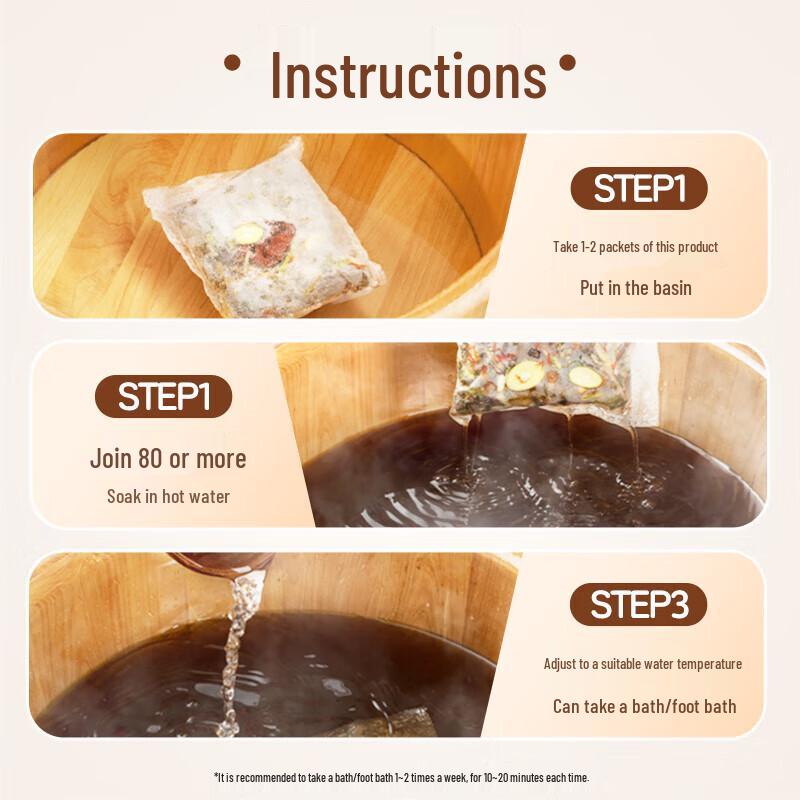 • Instructions •

STEP1

Take 1-2 packets of this product

Put in the basin

STEP1

Join 80 or more

Soak in hot water

STEP3

Adjust to a suitable water temperature

Can take a bath/foot bath

*It is recommended to take a bath/foot bath 1~2 times a week, for 10~20 minutes each time.