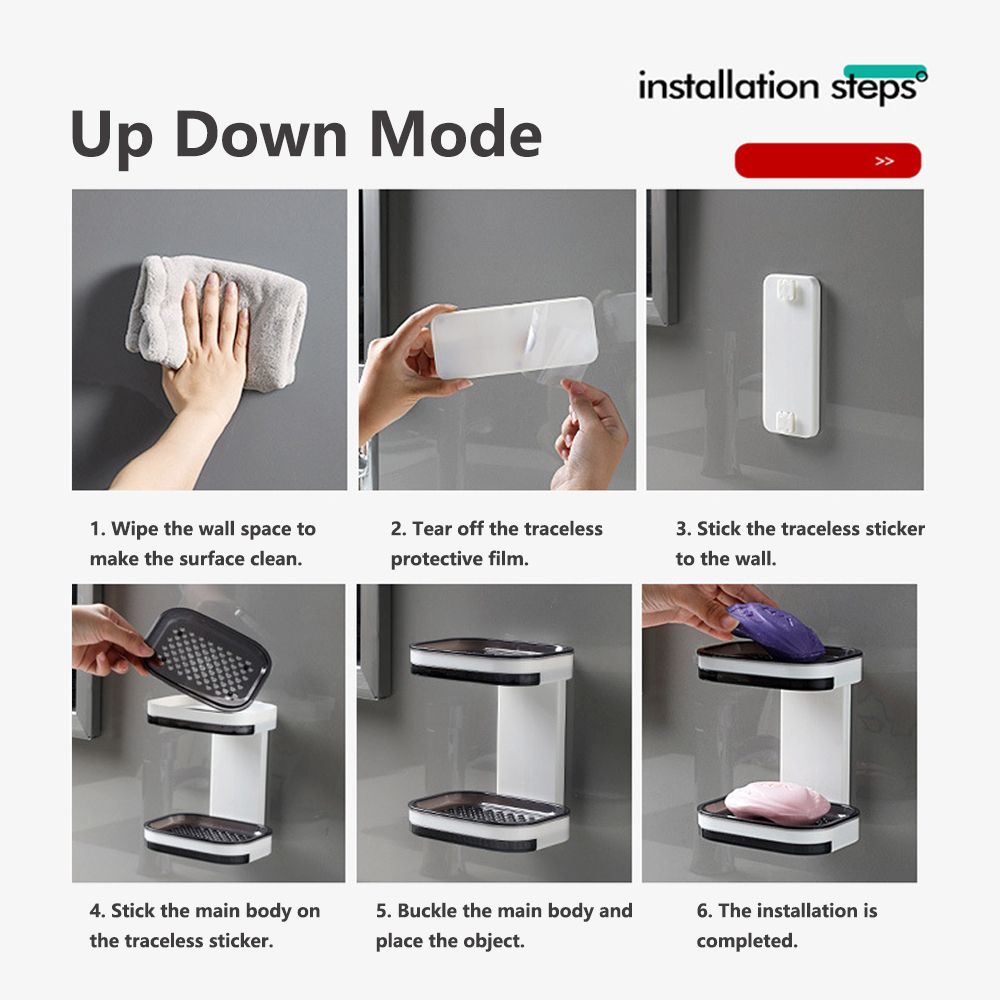 installation steps

Up Down Mode

>>

1. Wipe the wall space to make the surface clean.

2. Tear off the traceless protective film.

3. Stick the traceless sticker to the wall.

4. Stick the main body on the traceless sticker.

5. Buckle the main body and place the object.

6. The installation is completed.