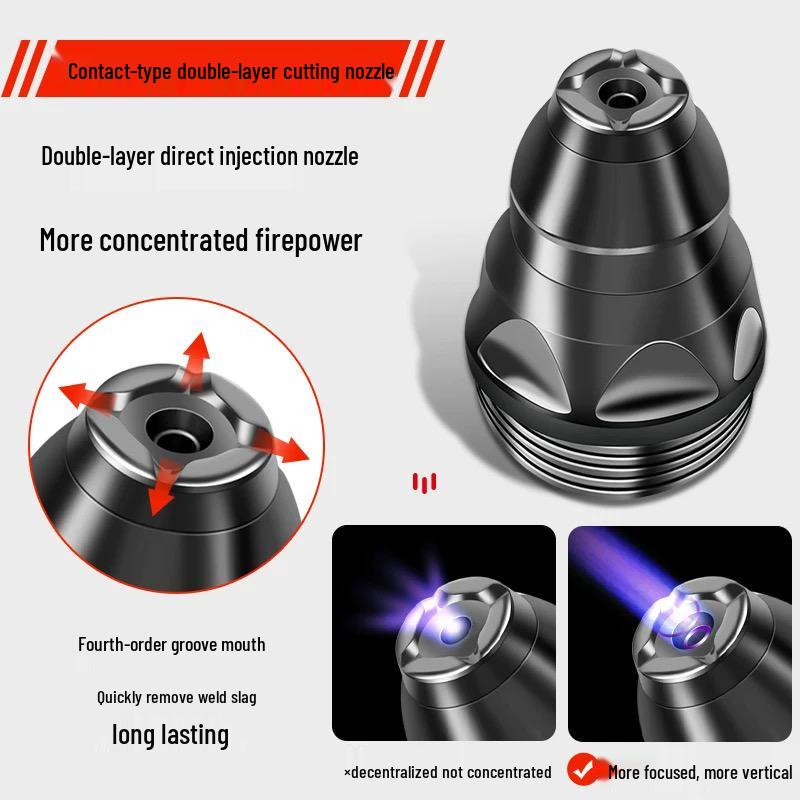 Contact-type double-layer cutting nozzle

Double-layer direct injection nozzle

More concentrated firepower

Fourth-order groove mouth

Quickly remove weld slag

long lasting

×decentralized not concentrated

More focused, more vertical