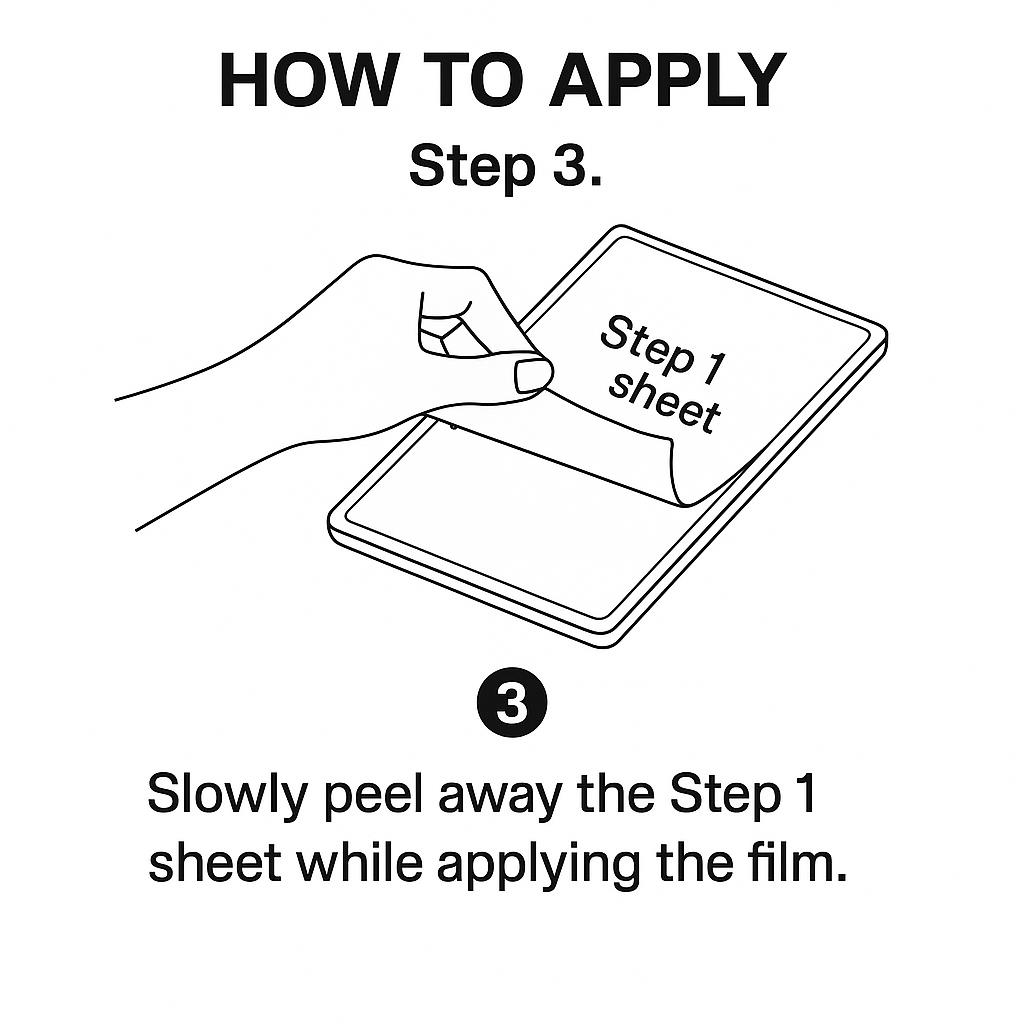 HOW TO APPLY

Step 3.

Step 1 sheet

3

Slowly peel away the Step 1 sheet while applying the film.