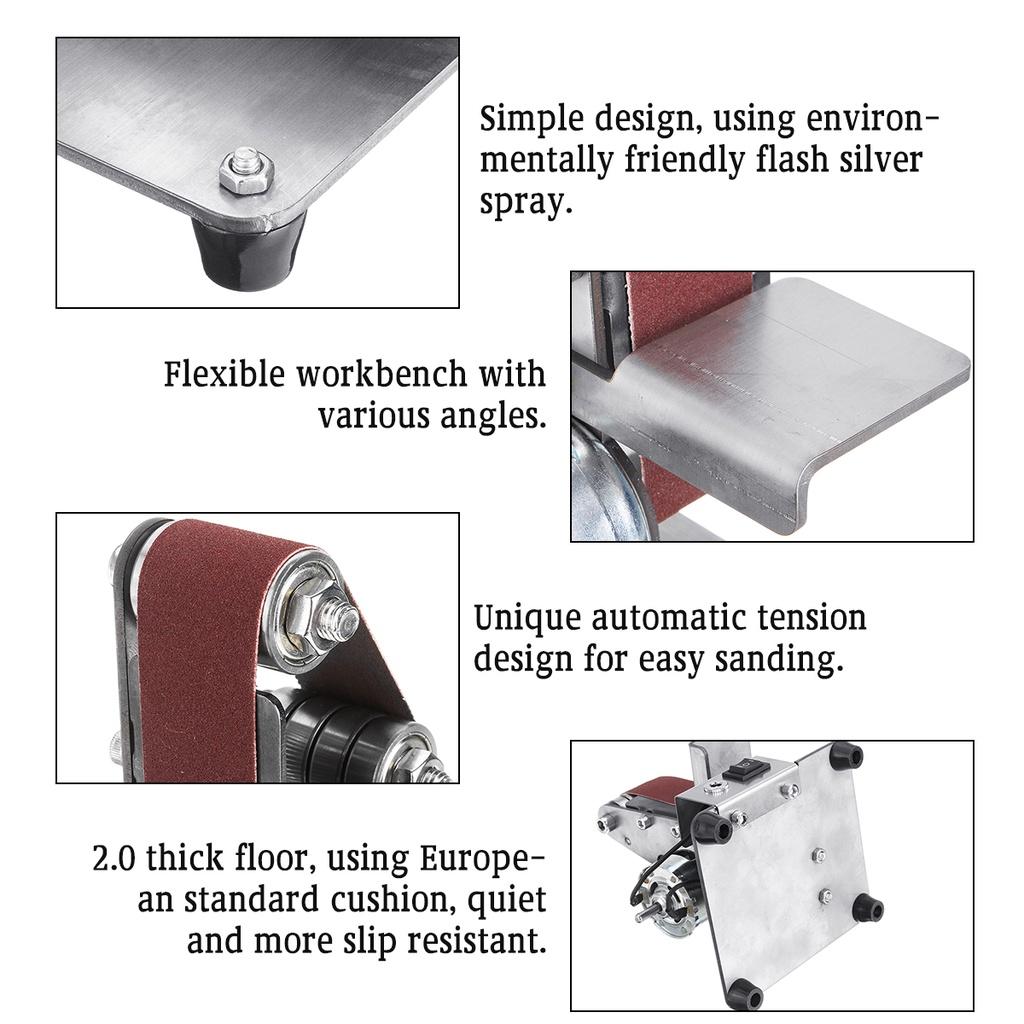 Simple design, using environmentally friendly flash silver spray.

Flexible workbench with various angles.

Unique automatic tension design for easy sanding.

2.0 thick floor, using European standard cushion, quiet and more slip resistant.