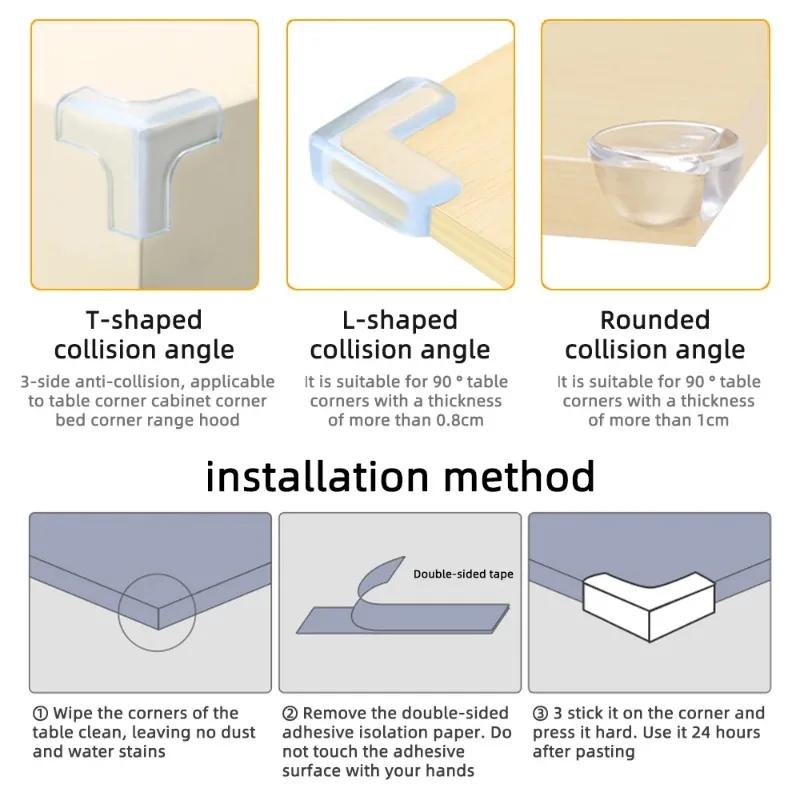 T-shaped collision angle

3-side anti-collision, applicable to table corner cabinet corner bed corner range hood

L-shaped collision angle

It is suitable for 90 ° table corners with a thickness of more than 0.8cm

Rounded collision angle

It is suitable for 90 ° table corners with a thickness of more than 1cm

installation method

Double-sided tape

① Wipe the corners of the table clean, leaving no dust and water stains

② Remove the double-sided adhesive isolation paper. Do not touch the adhesive surface with your hands

③ 3 stick it on the corner and press it hard. Use it 24 hours after pasting