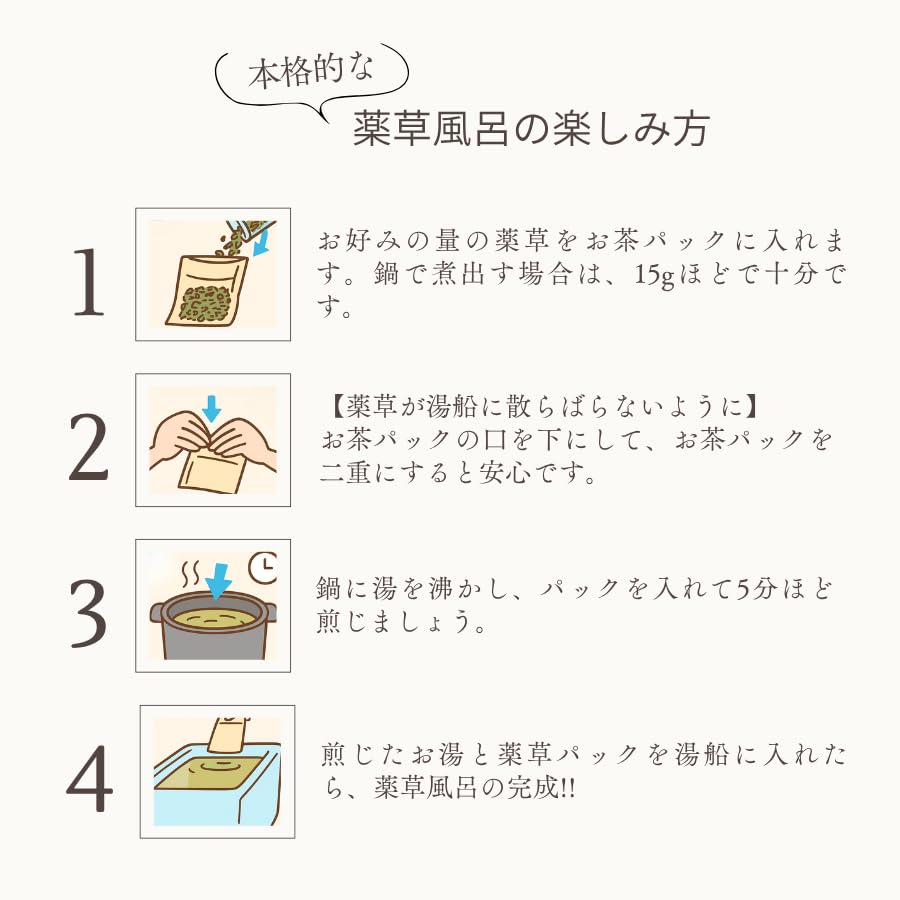 本格的な

薬草風呂の楽しみ方

1

お好みの量の薬草をお茶パックに入れます。鍋で煮出す場合は、15gほどで十分です。

2

【薬草が湯船に散らばらないように】
お茶パックの口を下にして、お茶パックを二重にすると安心です。

3

鍋に湯を沸かし、パックを入れて5分ほど煎じましょう。

4

煎じたお湯と薬草パックを湯船に入れたら、薬草風呂の完成!!