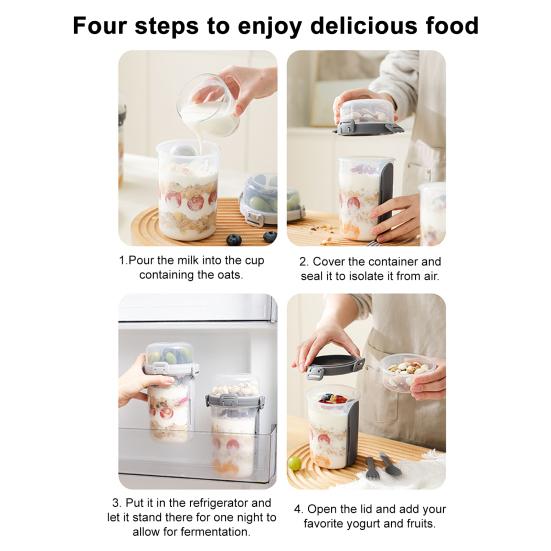 Four steps to enjoy delicious food

1.Pour the milk into the cup containing the oats.

2. Cover the container and seal it to isolate it from air.

3. Put it in the refrigerator and let it stand there for one night to allow for fermentation.

4. Open the lid and add your favorite yogurt and fruits.