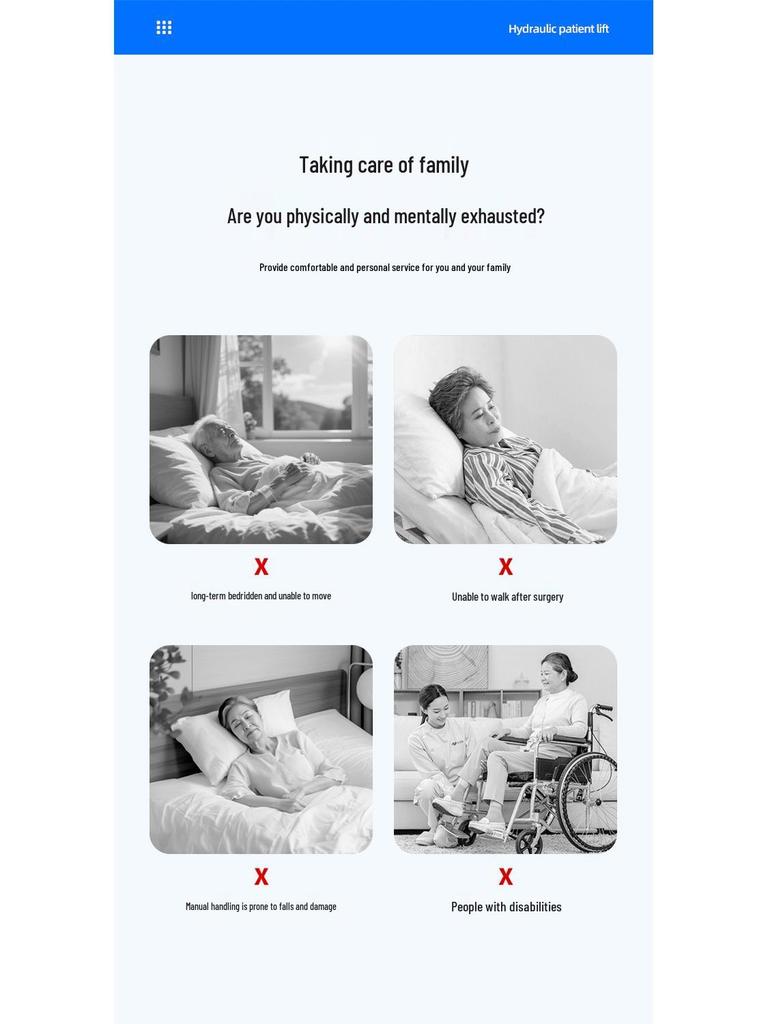 Hydraulic patient lift

Taking care of family

Are you physically and mentally exhausted?

Provide comfortable and personal service for you and your family

X
long-term bedridden and unable to move

X
Unable to walk after surgery

X
Manual handling is prone to falls and damage

X
People with disabilities