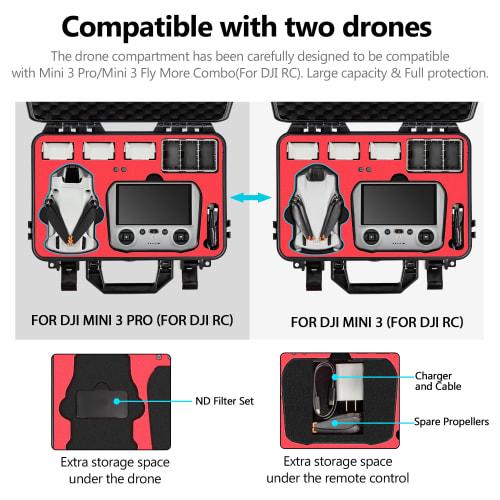 Compatible with two drones

The drone compartment has been carefully designed to be compatible with Mini 3 Pro/Mini 3 Fly More Combo(For DJI RC). Large capacity & Full protection.

FOR DJI MINI 3 PRO (FOR DJI RC)

FOR DJI MINI 3 (FOR DJI RC)

ND Filter Set

Extra storage space under the drone

Charger and Cable

Spare Propellers

Extra storage space under the remote control