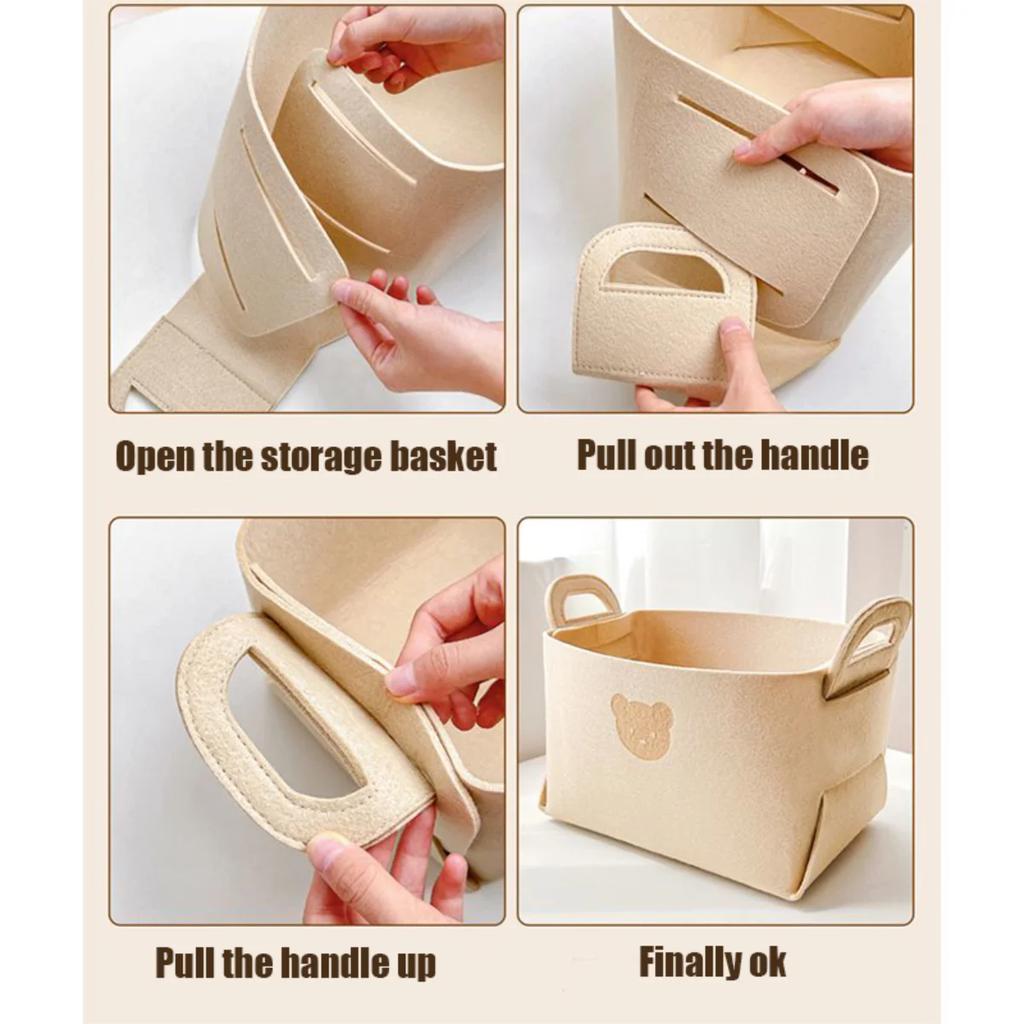 Open the storage basket

Pull out the handle

Pull the handle up

Finally ok