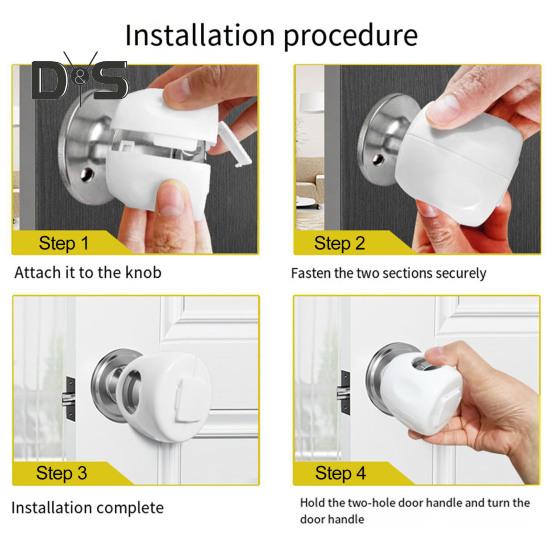 Installation procedure

D&S

Step 1

Attach it to the knob

Step 2

Fasten the two sections securely

Step 3

Installation complete

Step 4

Hold the two-hole door handle and turn the door handle