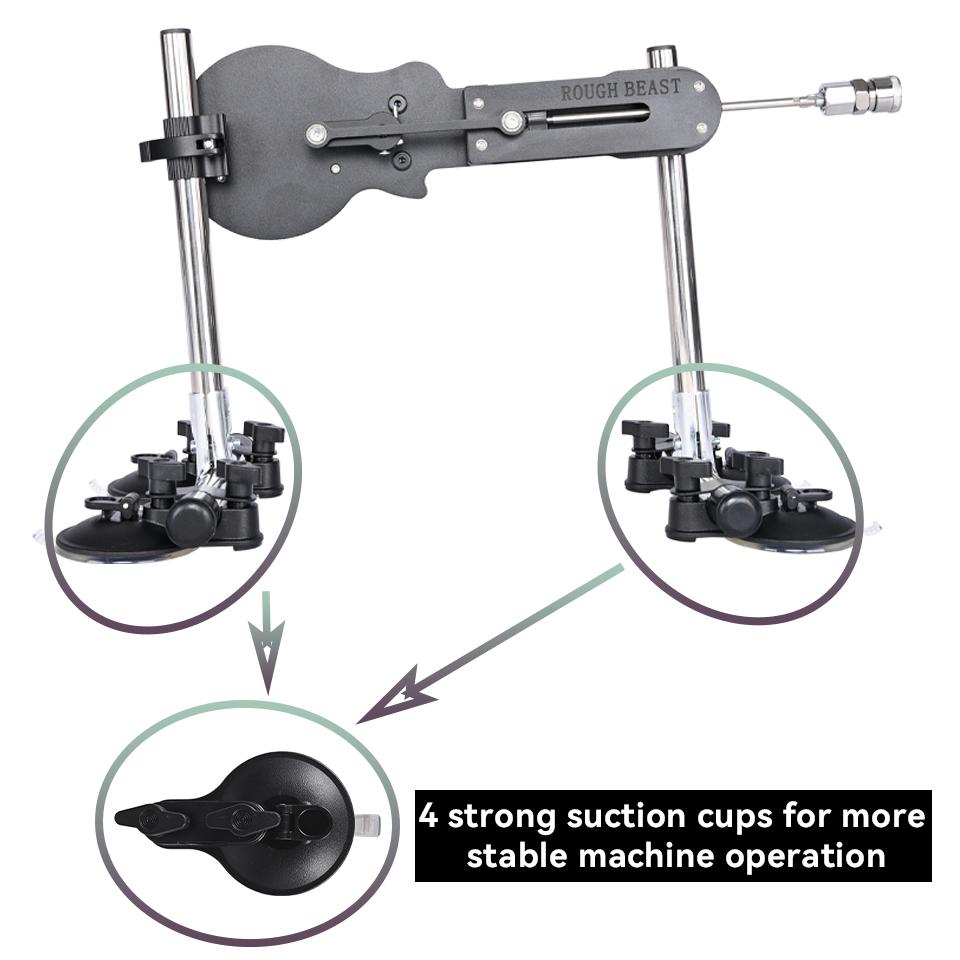 ROUGH BEAST

4 strong suction cups for more stable machine operation