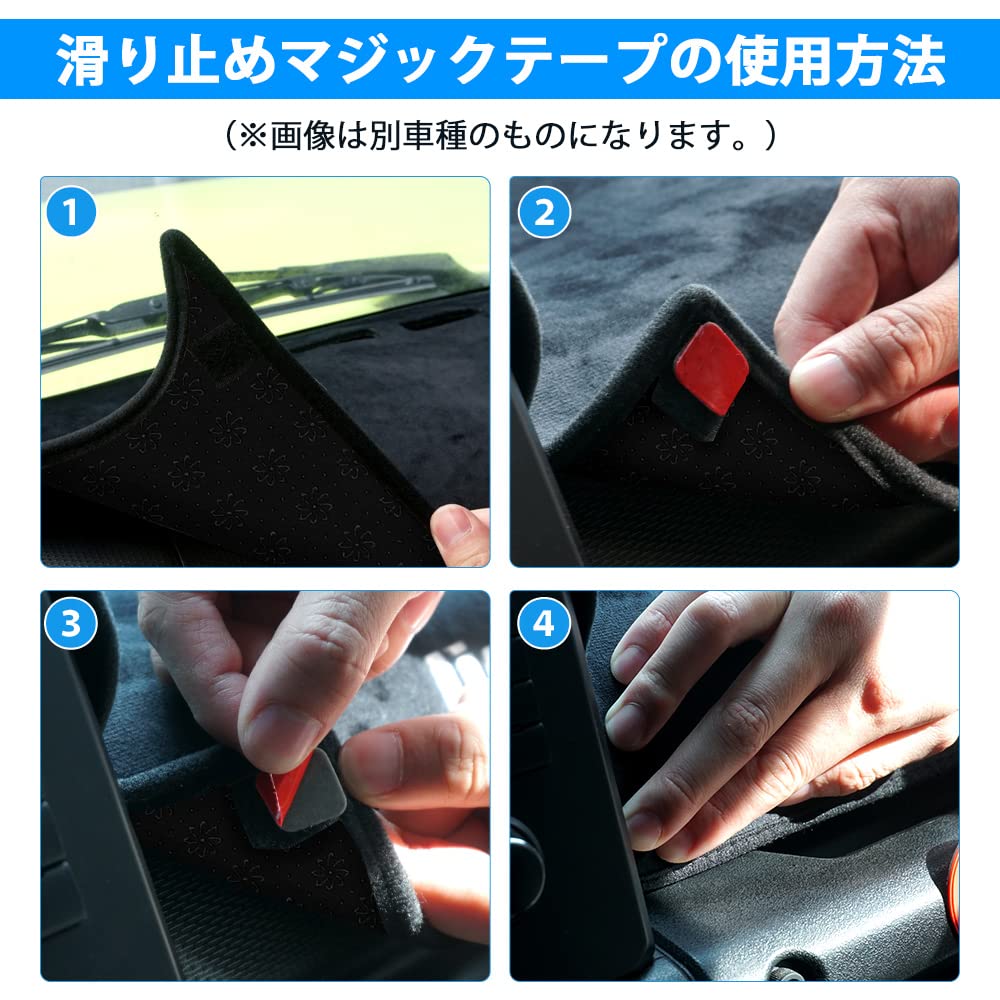 滑り止めマジックテープの使用方法

（※画像は別車種のものになります。）

1

2

3

4