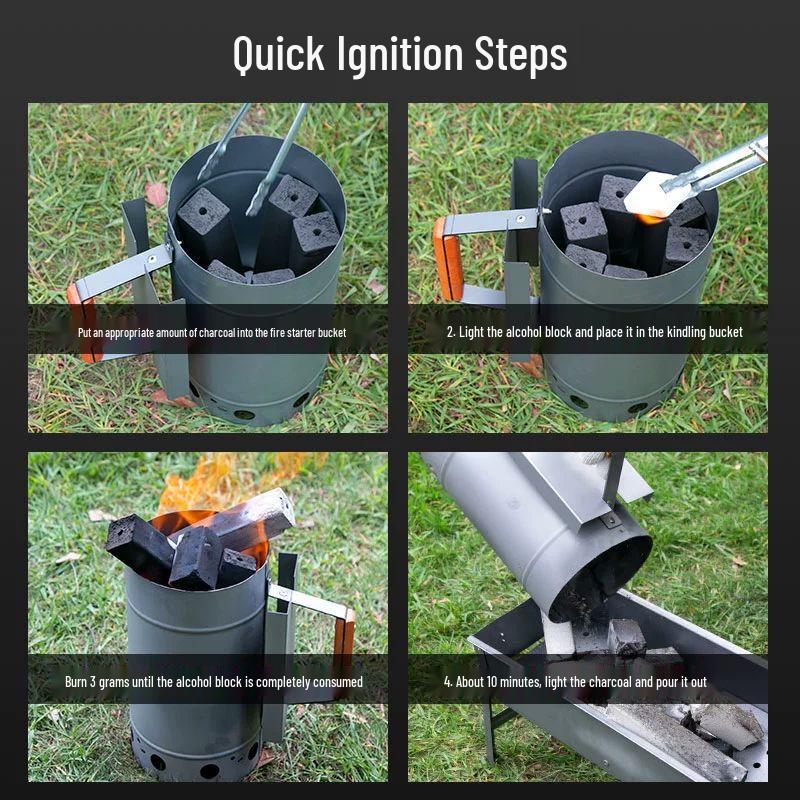 Quick Ignition Steps

Put an appropriate amount of charcoal into the fire starter bucket

2. Light the alcohol block and place it in the kindling bucket

Burn 3 grams until the alcohol block is completely consumed

4. About 10 minutes, light the charcoal and pour it out