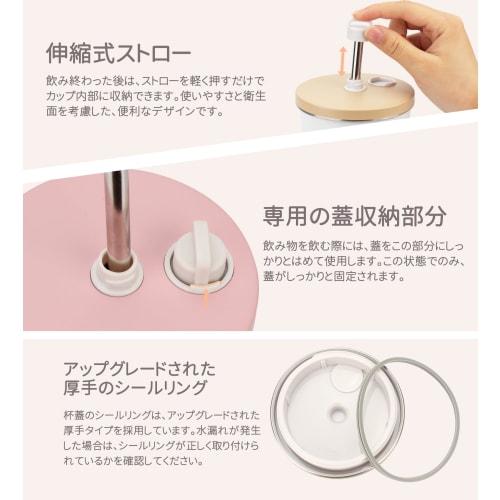 伸縮式ストロー

飲み終わった後は、ストローを軽く押すだけでカップ内部に収納できます。使いやすさと衛生面を考慮した、便利なデザインです。

専用の蓋収納部分

飲み物を飲む際には、蓋をこの部分にしっかりとはめて使用します。この状態でのみ、蓋がしっかりと固定されます。

アップグレードされた厚手のシールリング

杯蓋のシールリングは、アップグレードされた厚手タイプを採用しています。水漏れが発生した場合は、シールリングが正しく取り付けられているかを確認してください。