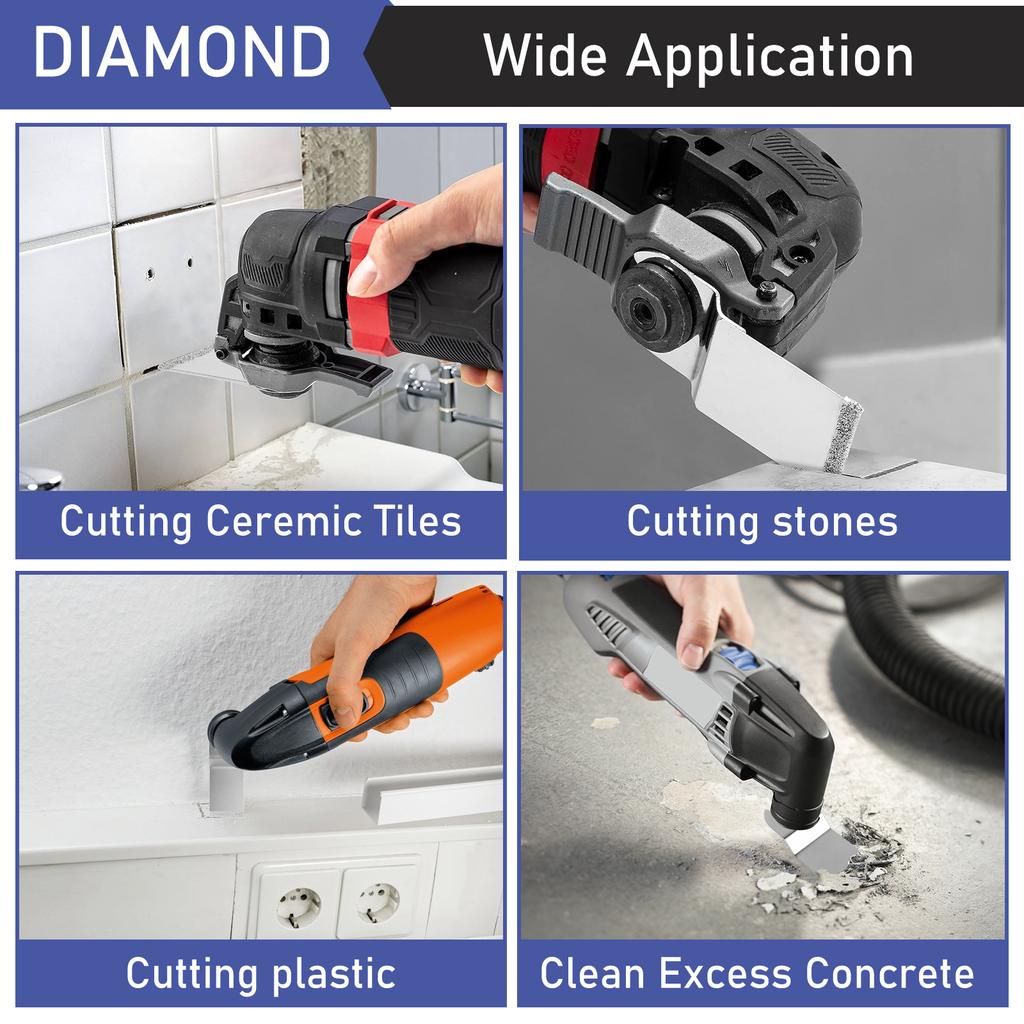 DIAMOND

Wide Application

Cutting Ceremic Tiles

Cutting stones

Cutting plastic

Clean Excess Concrete