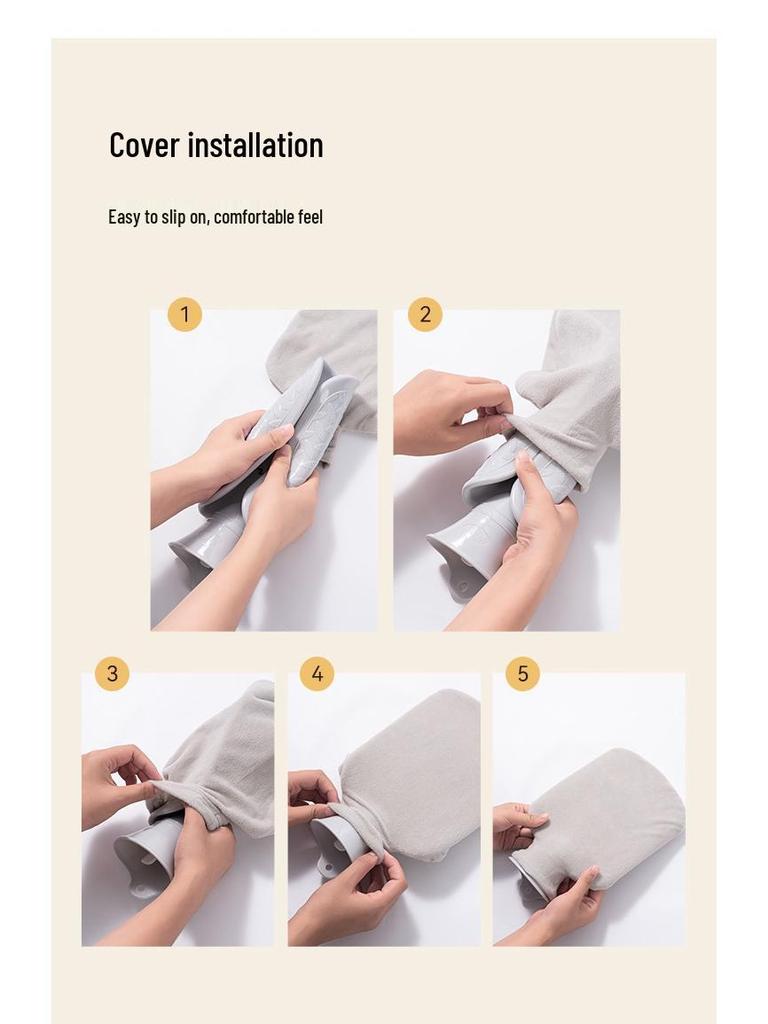 Cover installation

Easy to slip on, comfortable feel

1

2

3

4

5