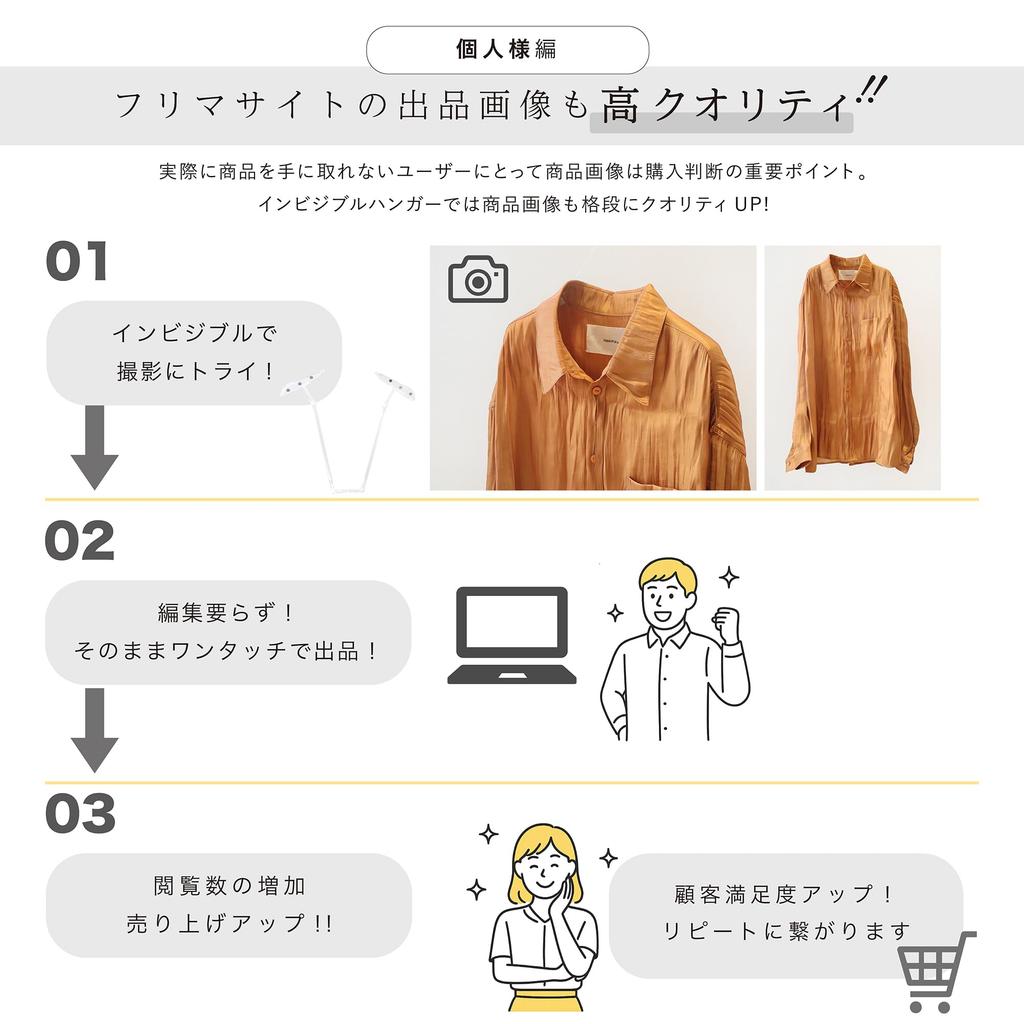 個人様編

フリマサイトの出品画像も高クオリティ!!

実際に商品を手に取れないユーザーにとって商品画像は購入判断の重要ポイント。
インビジブルハンガーでは商品画像も格段にクオリティ UP!

01

インビジブルで
撮影にトライ!

02

編集要らず!
そのままワンタッチで出品!

03

閲覧数の増加
売り上げアップ!!

顧客満足度アップ!
リピートに繋がります