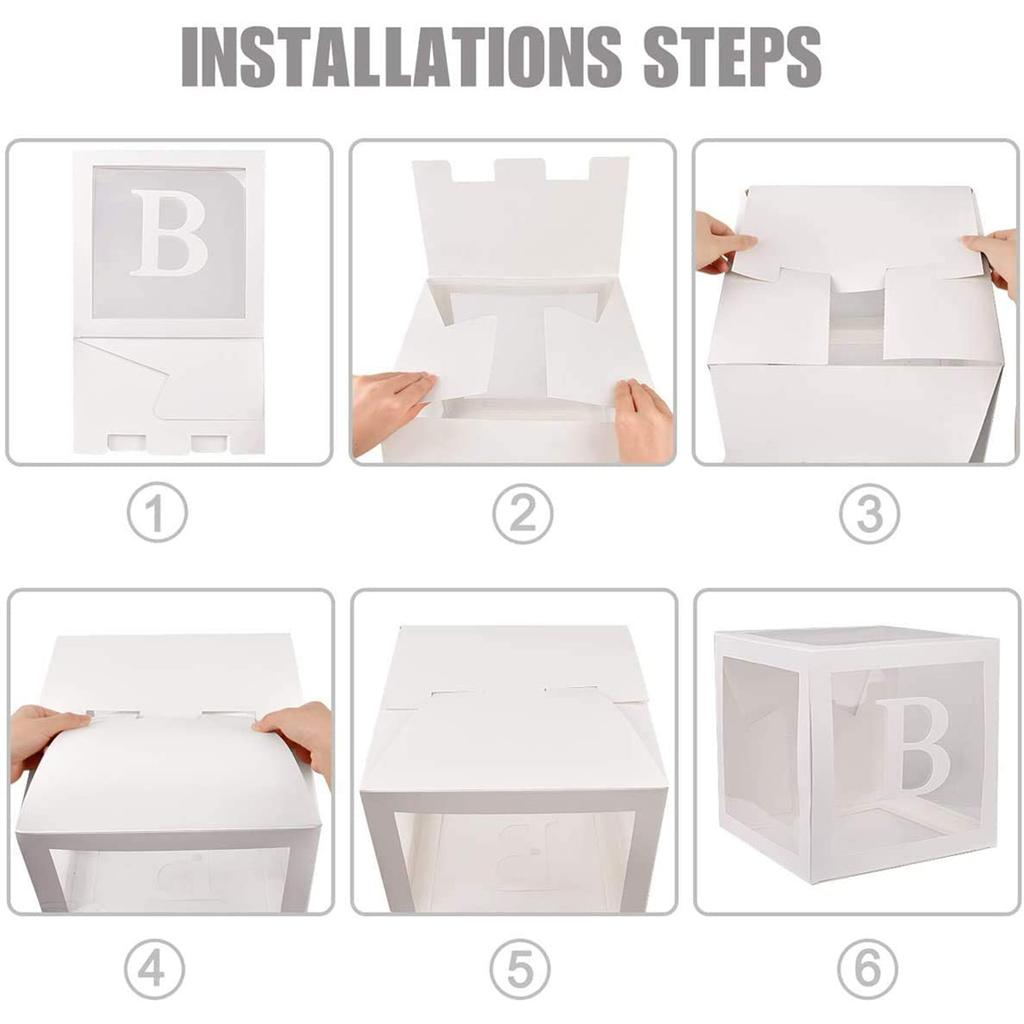 INSTALLATIONS STEPS

B

①

②

③

④

⑤

B

⑥