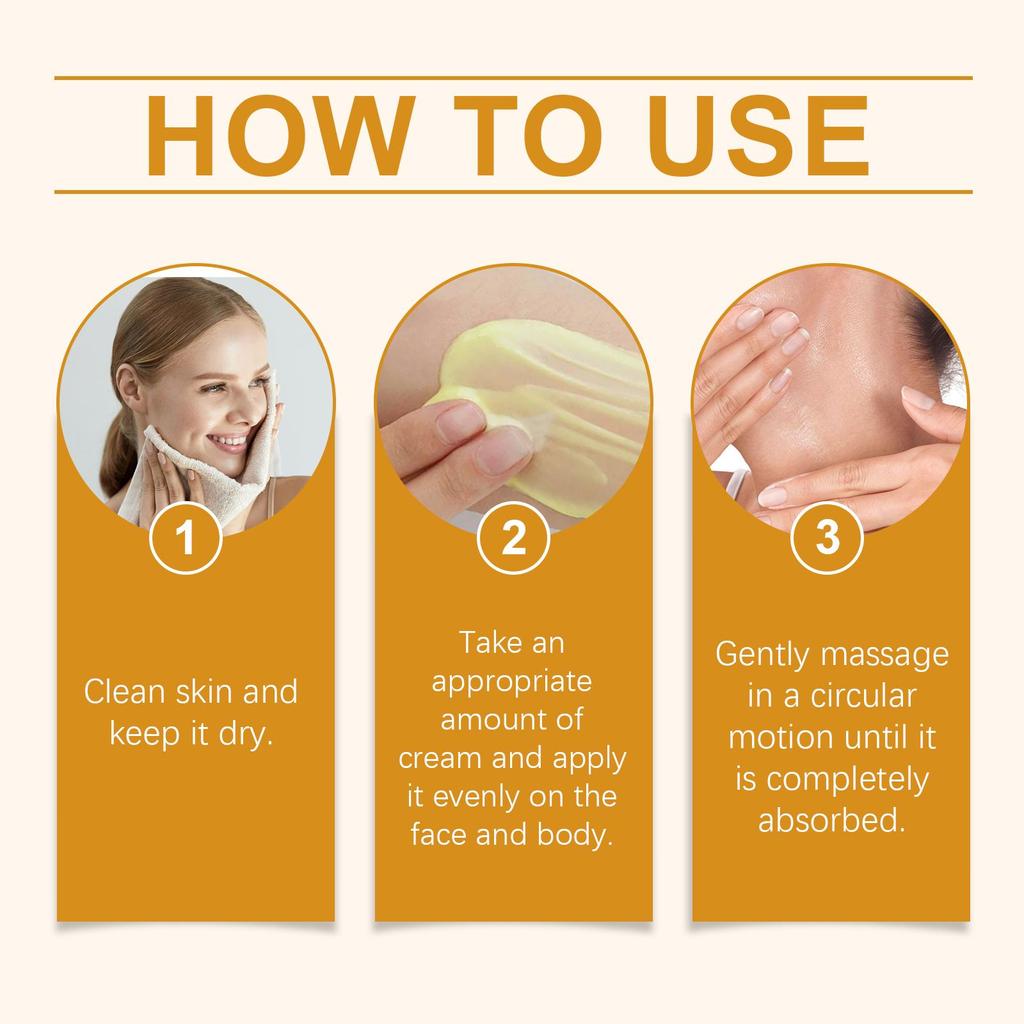 HOW TO USE

1

Clean skin and keep it dry.

2

Take an appropriate amount of cream and apply it evenly on the face and body.

3

Gently massage in a circular motion until it is completely absorbed.