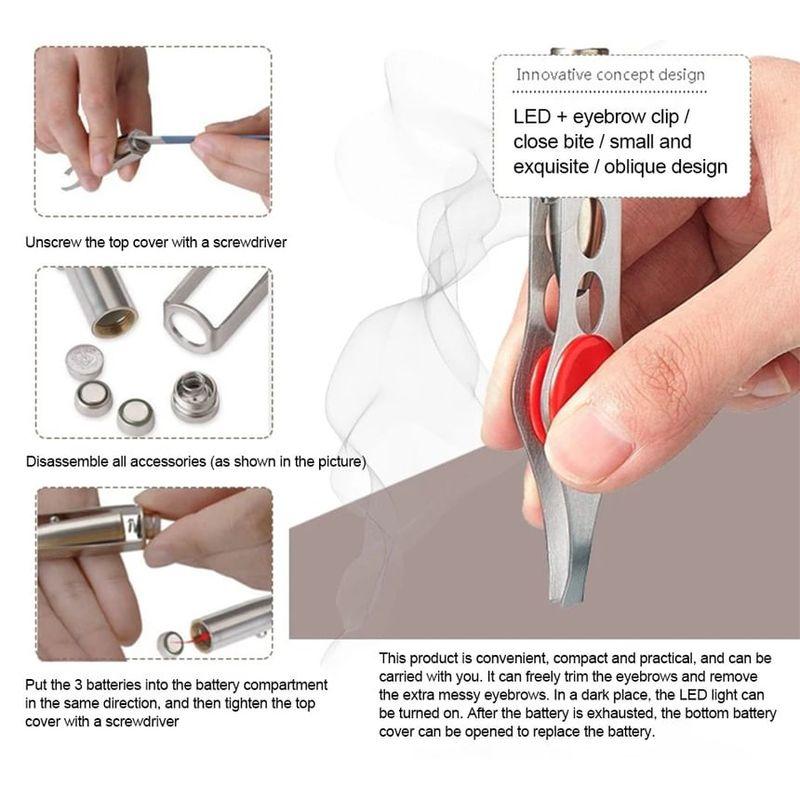 Unscrew the top cover with a screwdriver

Disassemble all accessories (as shown in the picture)

Put the 3 batteries into the battery compartment in the same direction, and then tighten the top cover with a screwdriver

Innovative concept design

LED + eyebrow clip / close bite / small and exquisite / oblique design

This product is convenient, compact and practical, and can be carried with you. It can freely trim the eyebrows and remove the extra messy eyebrows. In a dark place, the LED light can be turned on. After the battery is exhausted, the bottom battery cover can be opened to replace the battery.