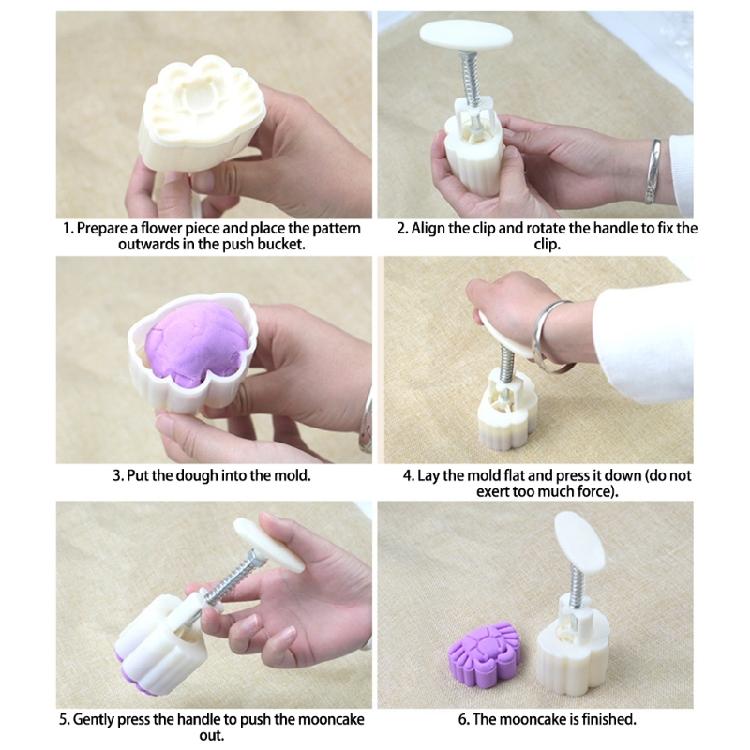 1. Prepare a flower piece and place the pattern outwards in the push bucket.

2. Align the clip and rotate the handle to fix the clip.

3. Put the dough into the mold.

4. Lay the mold flat and press it down (do not exert too much force).

5. Gently press the handle to push the mooncake out.

6. The mooncake is finished.