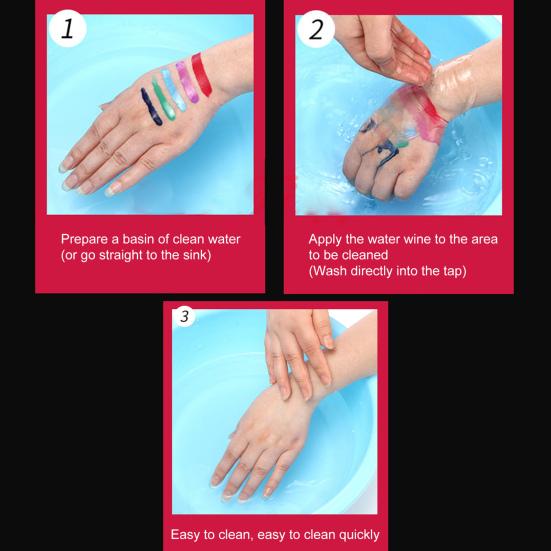 1

Prepare a basin of clean water
(or go straight to the sink)

2

Apply the water wine to the area to be cleaned
(Wash directly into the tap)

3

Easy to clean, easy to clean quickly