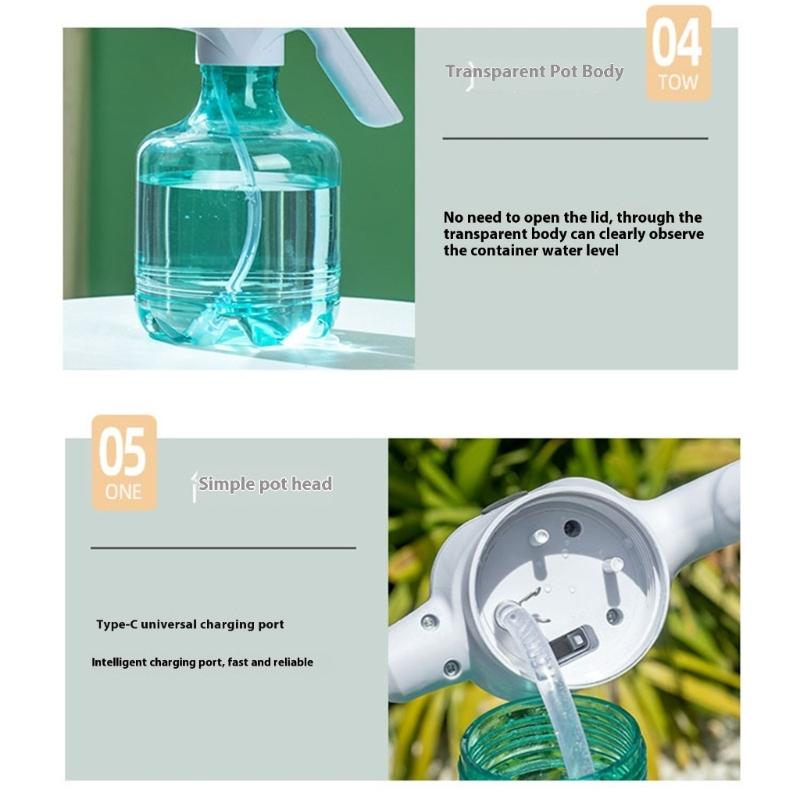 04
TOW

Transparent Pot Body

No need to open the lid, through the transparent body can clearly observe the container water level

05
ONE

Simple pot head

Type-C universal charging port

Intelligent charging port, fast and reliable