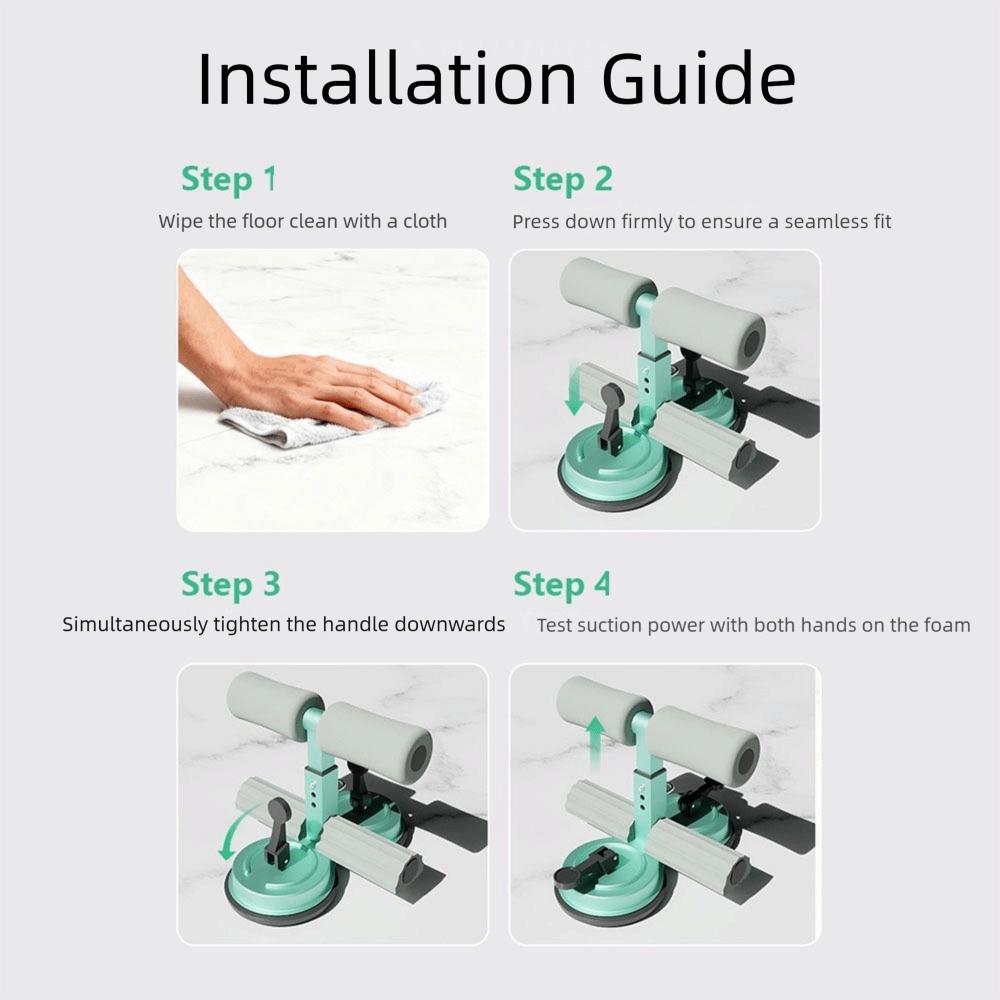 Installation Guide

Step 1

Wipe the floor clean with a cloth

Step 2

Press down firmly to ensure a seamless fit

Step 3

Simultaneously tighten the handle downwards

Step 4

Test suction power with both hands on the foam