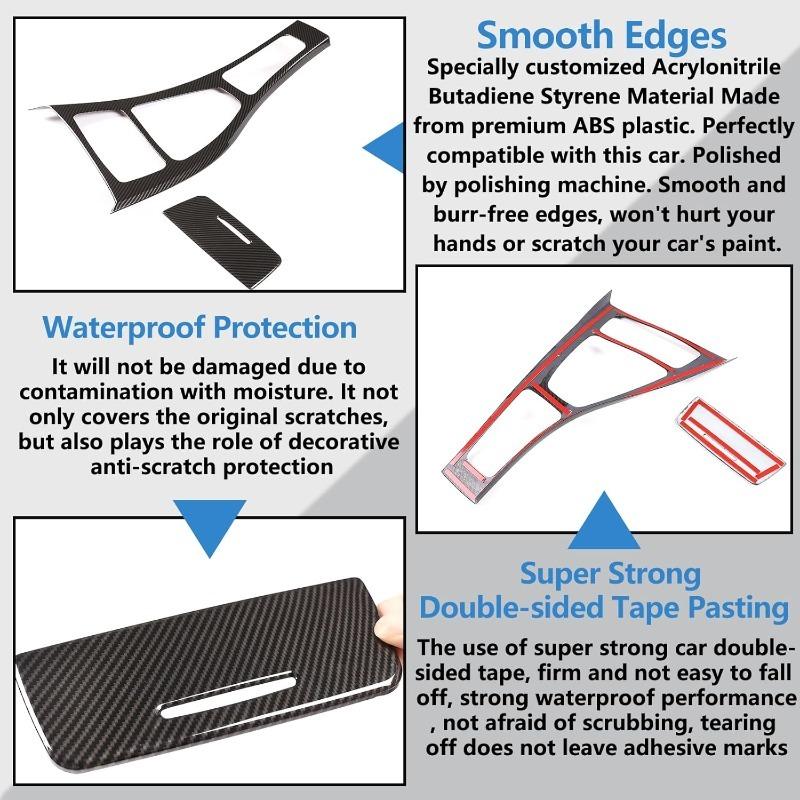 Smooth Edges

Specially customized Acrylonitrile Butadiene Styrene Material Made from premium ABS plastic. Perfectly compatible with this car. Polished by polishing machine. Smooth and burr-free edges, won't hurt your hands or scratch your car's paint.

Waterproof Protection

It will not be damaged due to contamination with moisture. It not only covers the original scratches, but also plays the role of decorative anti-scratch protection

Super Strong Double-sided Tape Pasting

The use of super strong car double-sided tape, firm and not easy to fall off, strong waterproof performance , not afraid of scrubbing, tearing off does not leave adhesive marks