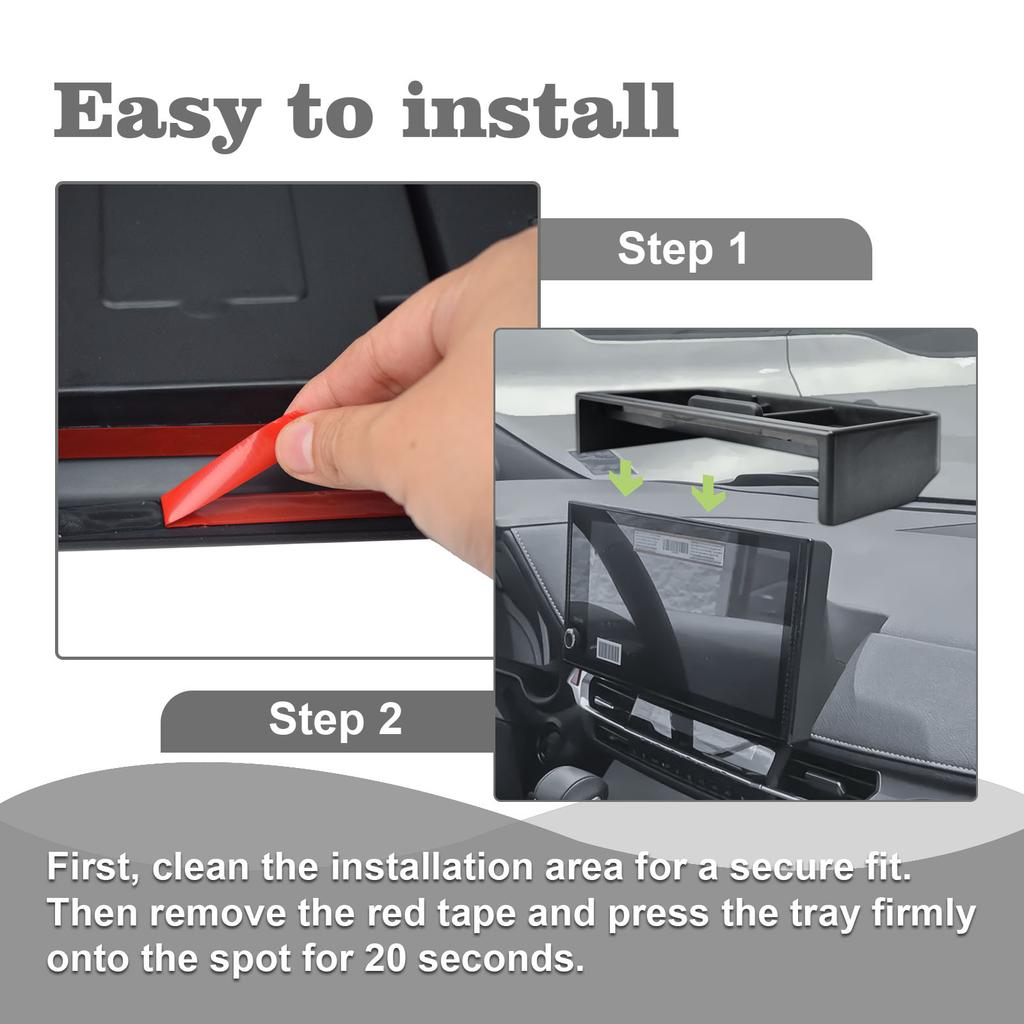 Easy to install

Step 1

Step 2

First, clean the installation area for a secure fit. Then remove the red tape and press the tray firmly onto the spot for 20 seconds.