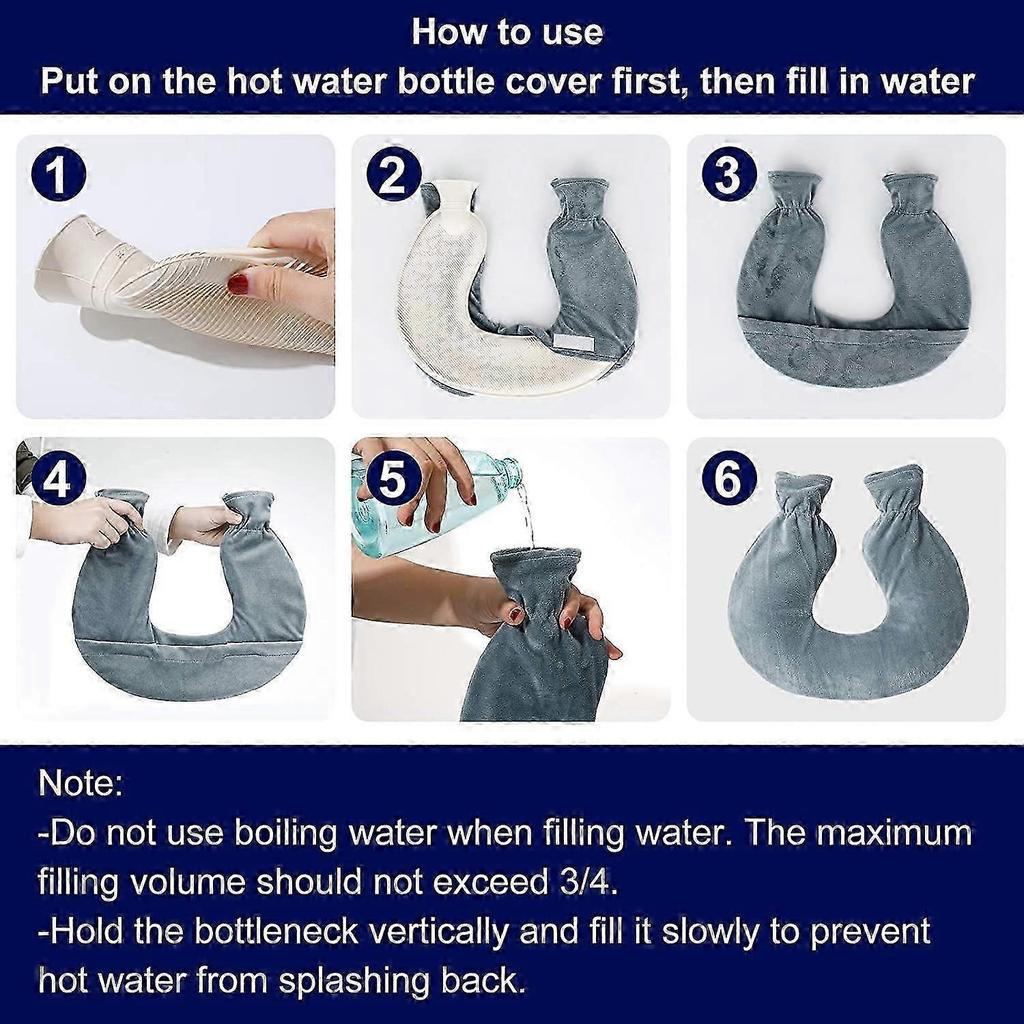 How to use
Put on the hot water bottle cover first, then fill in water

1

2

3

4

5

6

Note:
-Do not use boiling water when filling water. The maximum filling volume should not exceed 3/4.
-Hold the bottleneck vertically and fill it slowly to prevent hot water from splashing back.