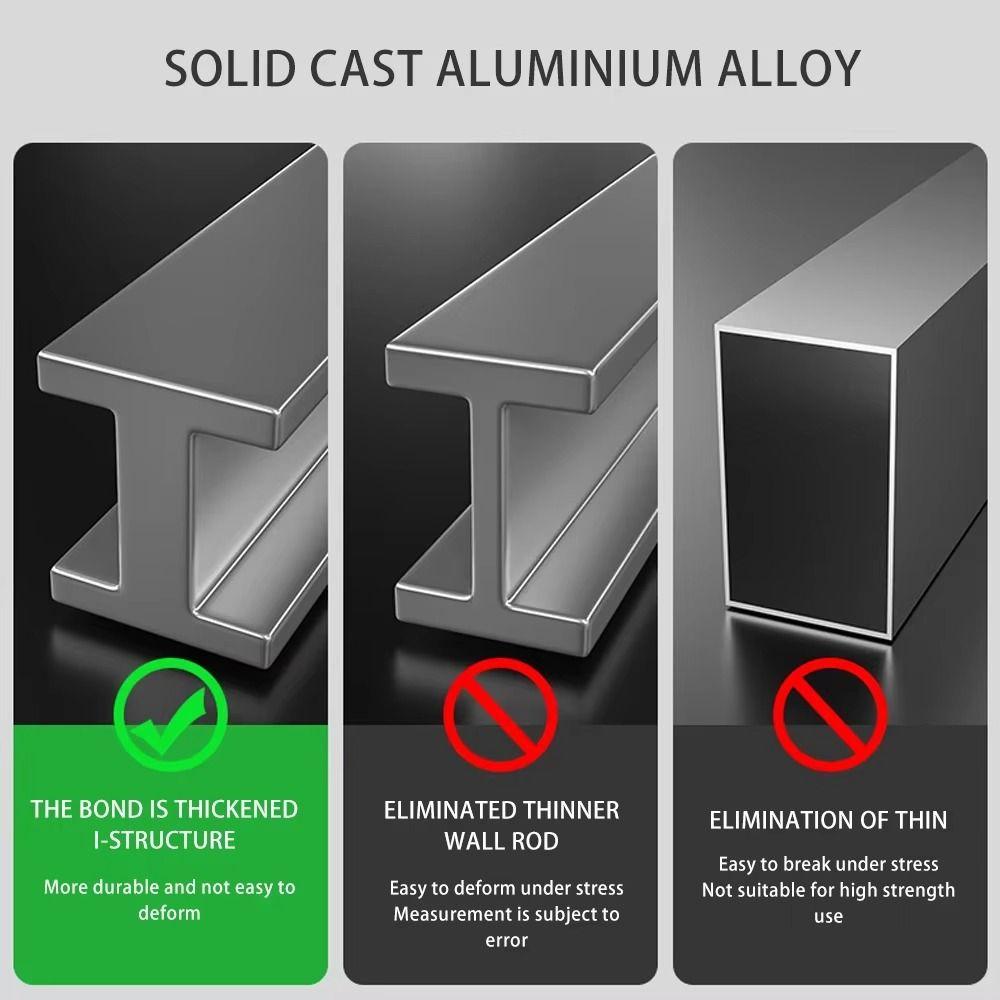 SOLID CAST ALUMINIUM ALLOY

THE BOND IS THICKENED I-STRUCTURE

More durable and not easy to deform

ELIMINATED THINNER WALL ROD

Easy to deform under stress Measurement is subject to error

ELIMINATION OF THIN

Easy to break under stress Not suitable for high strength use