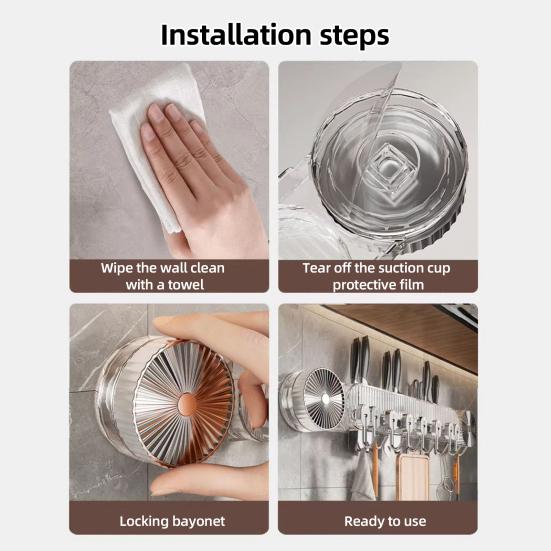 Installation steps

Wipe the wall clean with a towel

Tear off the suction cup protective film

Locking bayonet

Ready to use