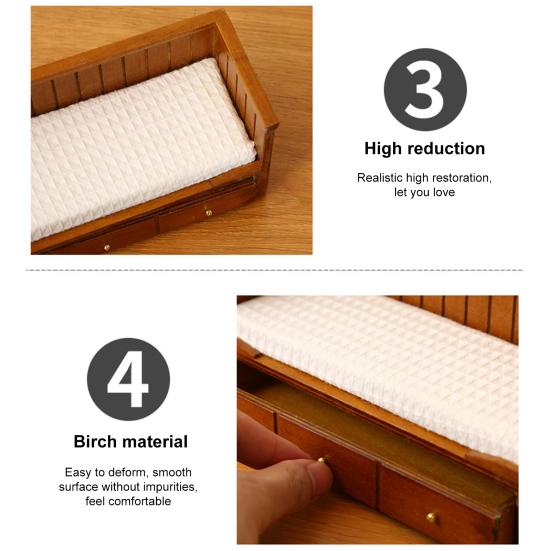 3

High reduction

Realistic high restoration, let you love

4

Birch material

Easy to deform, smooth surface without impurities, feel comfortable